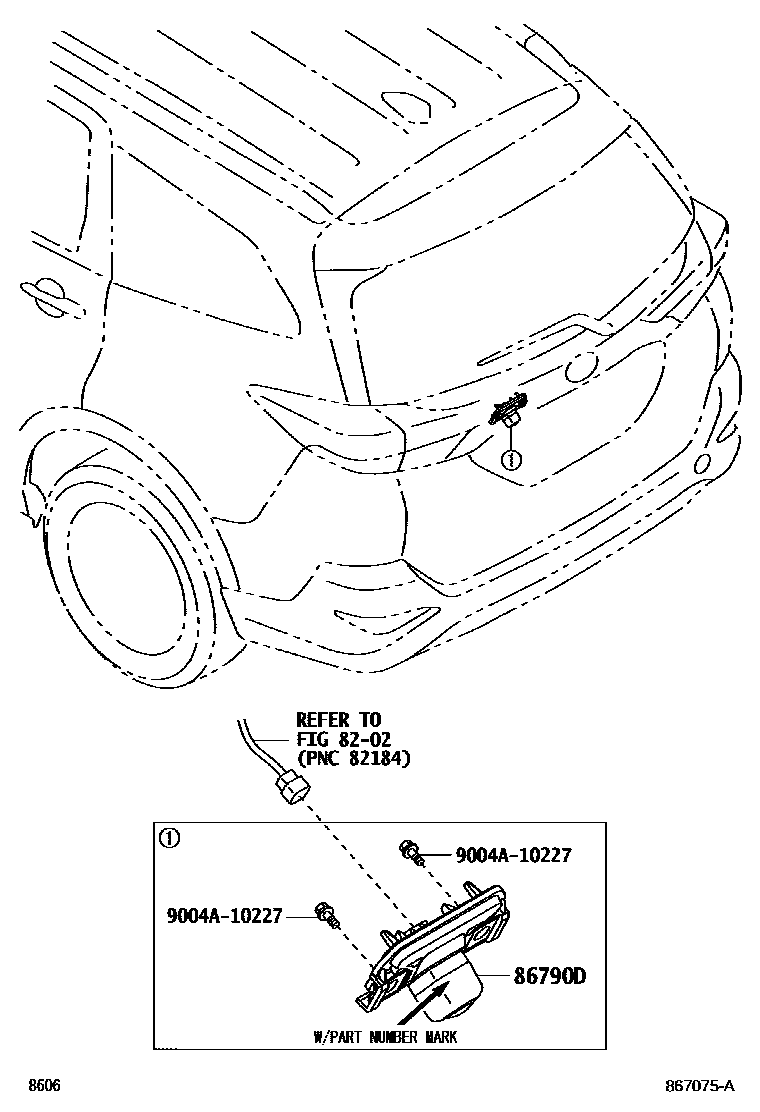 ①

REFER TO FIG 82-02 (PNC 82184)

①

9004A-10227

9004A-10227

86790D

W/PART NUMBER MARK

8606

867075-A