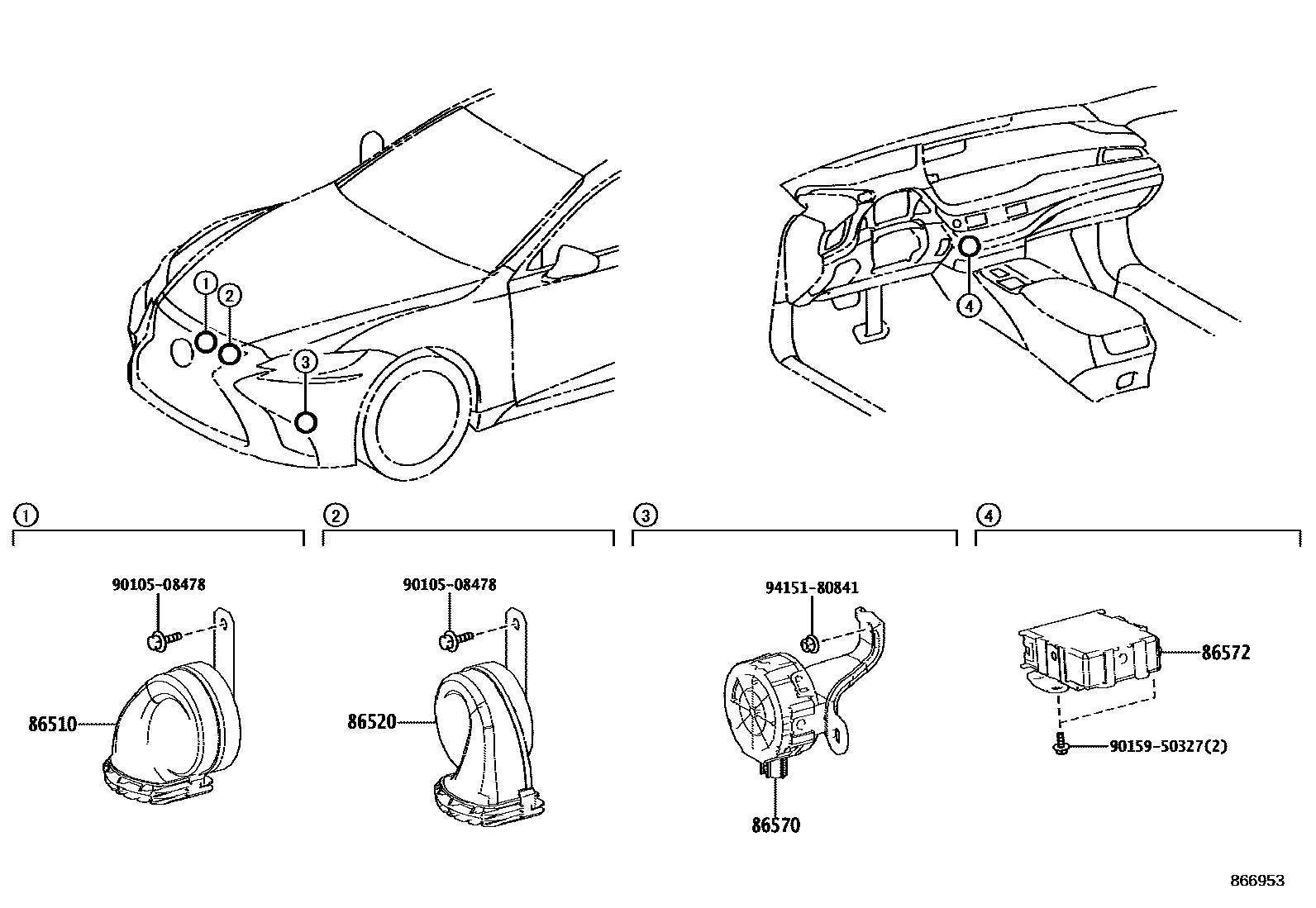 1
2
3
4

1
90105-08478
86510

2
90105-08478
86520

3
94151-80841
86570

4
86572
90159-50327(2)

866953