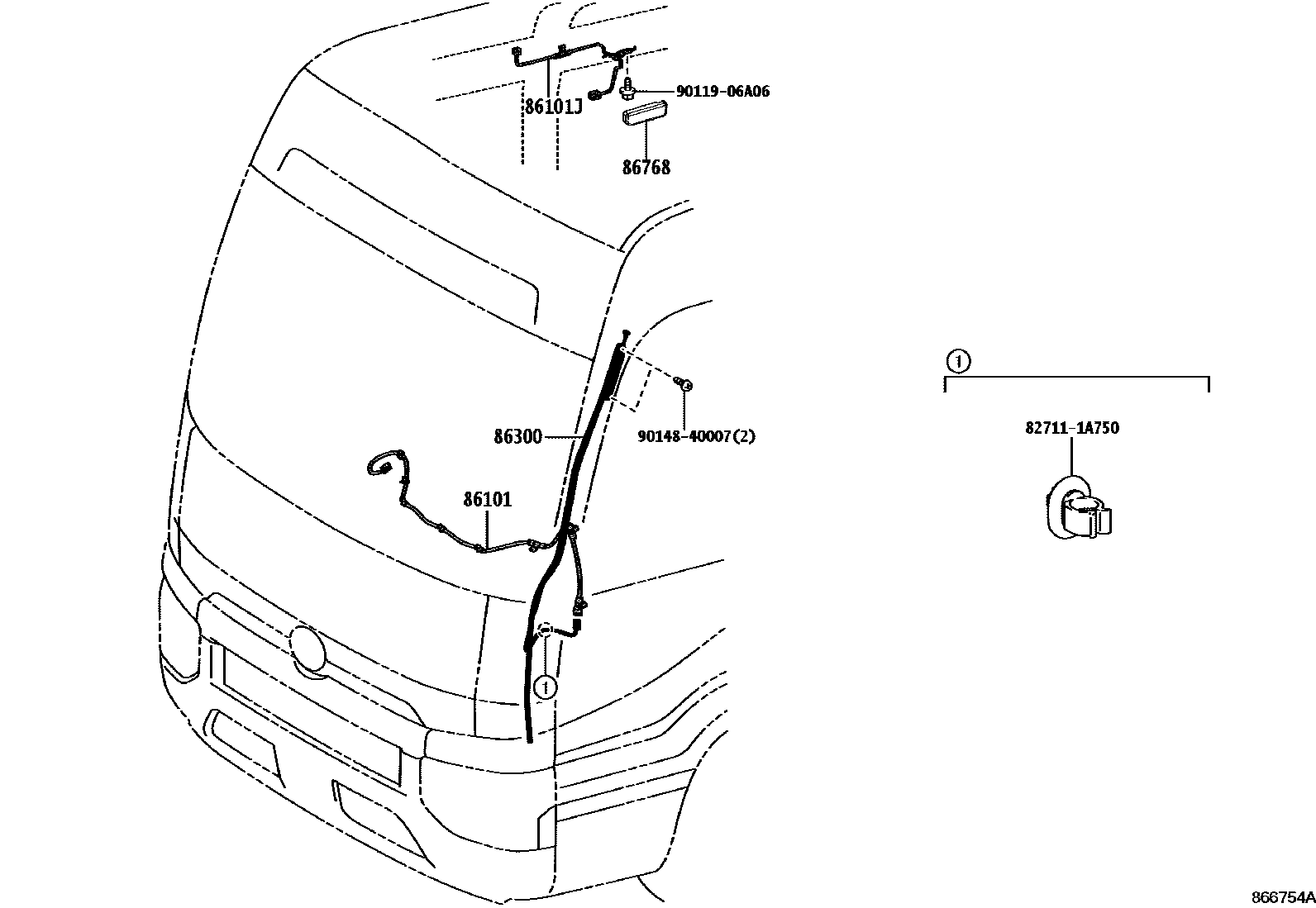 86101J

90119-06A06

86768

86300

90148-40007(2)

86101

1

1

82711-1A750

866754A