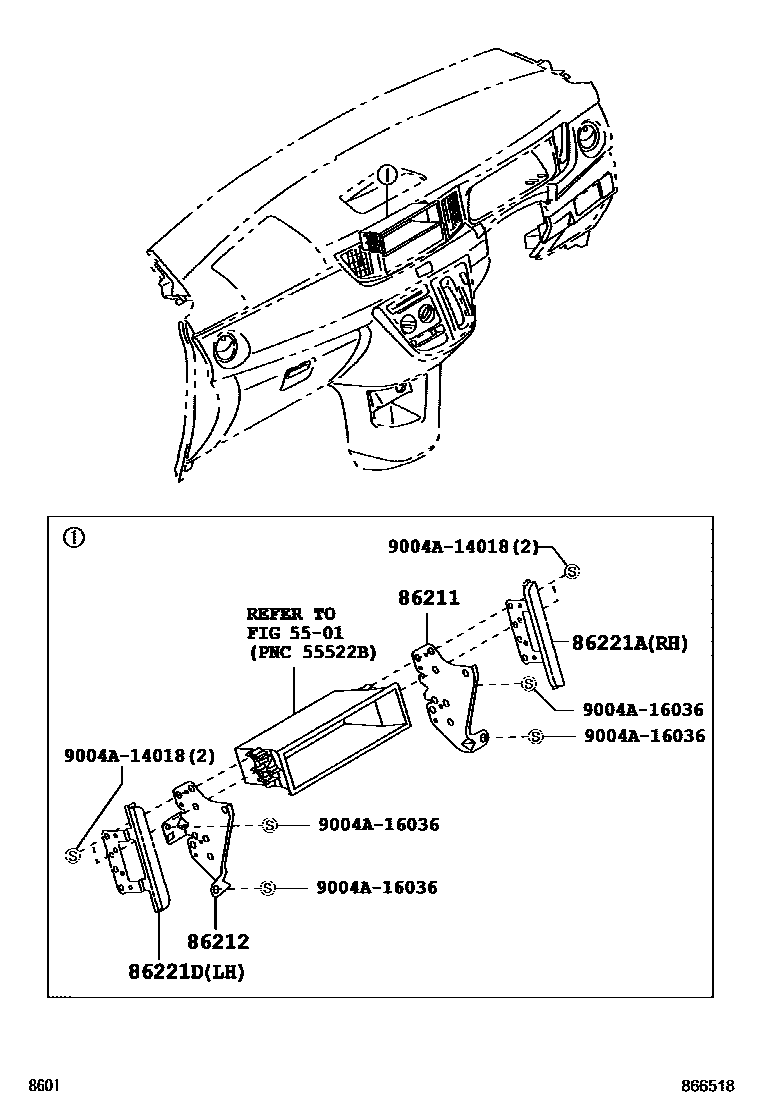 ①

①

9004A-14018(2)

86211

REFER TO
FIG 55-01
(PNC 55522B)

86221A(RH)

9004A-16036

9004A-16036

9004A-14018(2)

9004A-16036

9004A-16036

86212

86221D(LH)

8601

866518