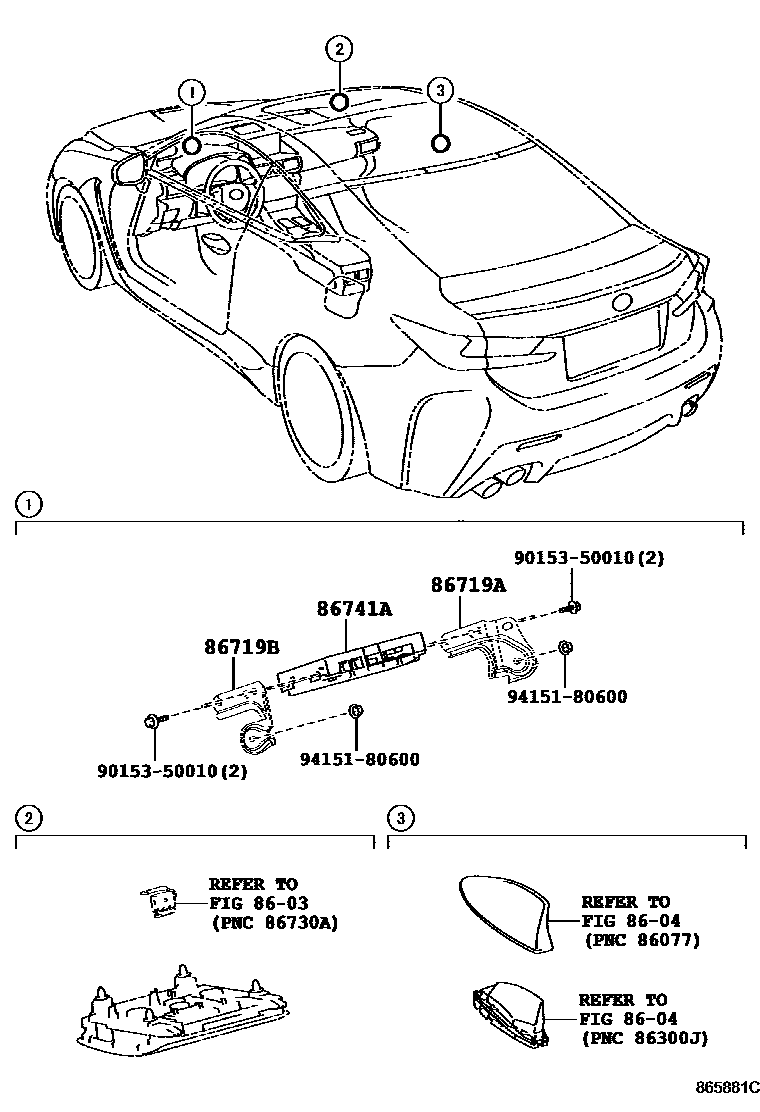 1

2

3

1

90153-50010(2)

86719A

86741A

86719B

94151-80600

90153-50010(2)

94151-80600

2

REFER TO
FIG 86-03
(PNC 86730A)

3

REFER TO
FIG 86-04
(PNC 86077)

REFER TO
FIG 86-04
(PNC 86300J)

865881C