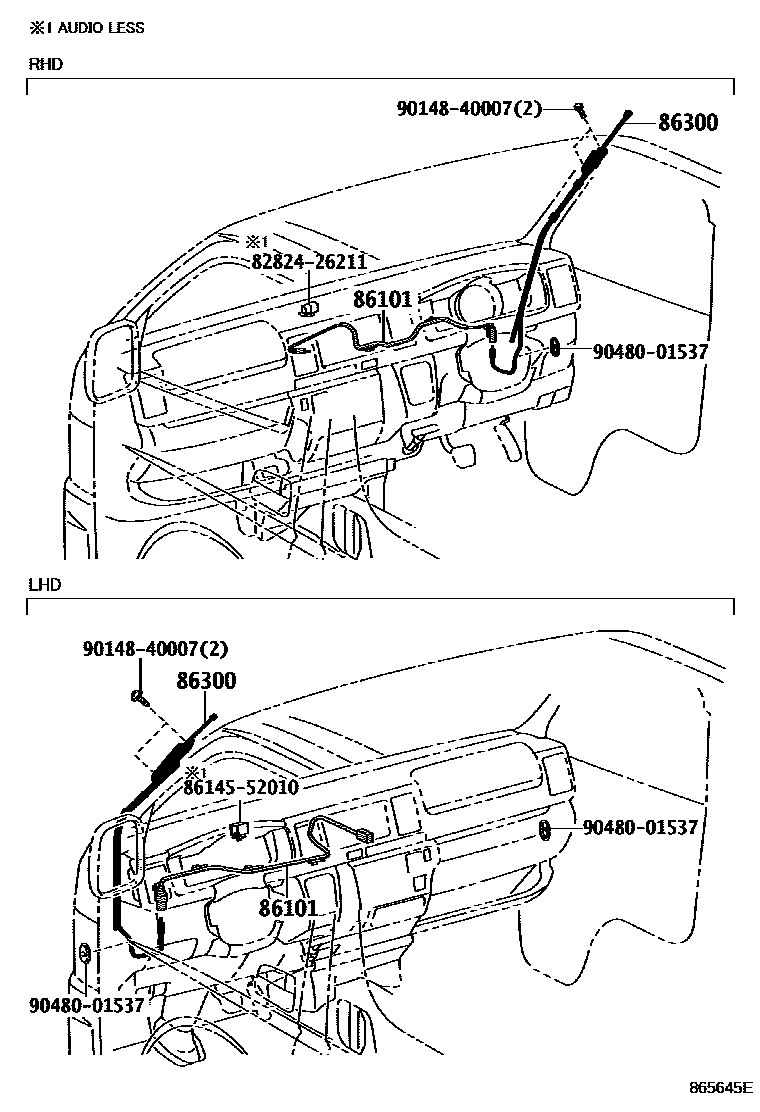 ※1 AUDIO LESS

RHD

90148-40007(2)

86300

※1

82824-26211

86101

90480-01537

LHD

90148-40007(2)

86300

※1

86145-52010

90480-01537

86101

90480-01537

865645E