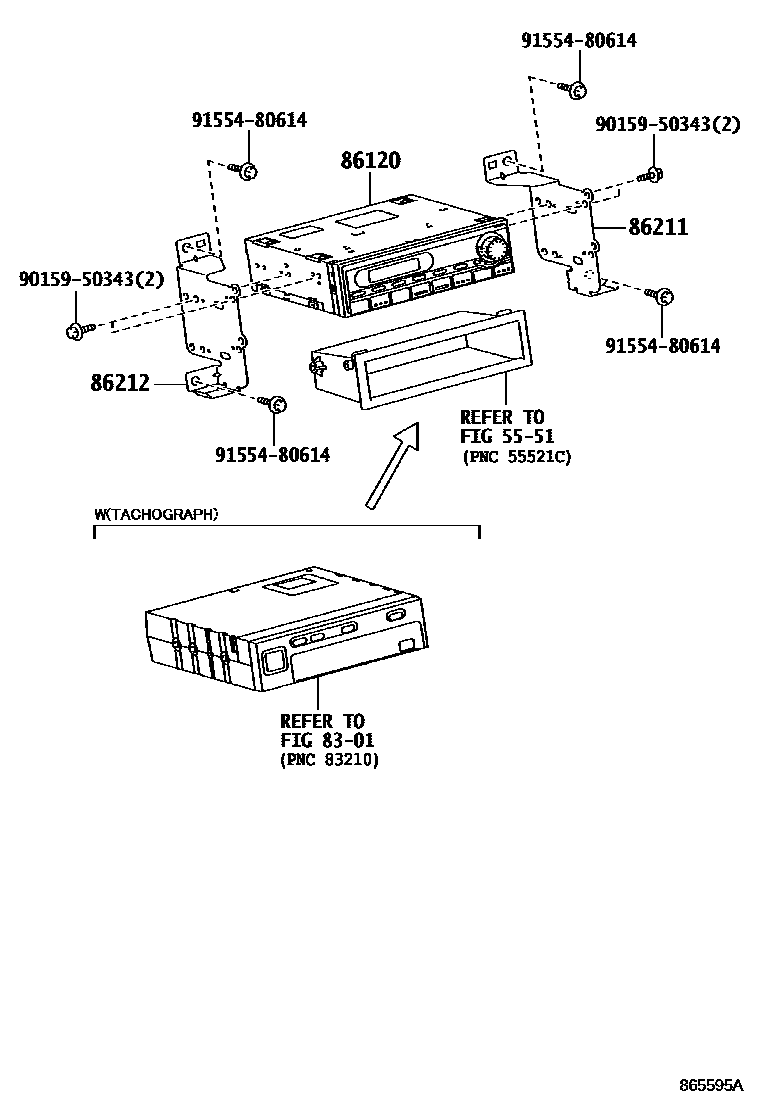 91554-80614

91554-80614

90159-50343(2)

86120

86211

90159-50343(2)

91554-80614

86212

91554-80614

REFER TO
FIG 55-51
(PNC 55521C)

W(TACHOGRAPH)

REFER TO
FIG 83-01
(PNC 83210)

865595A