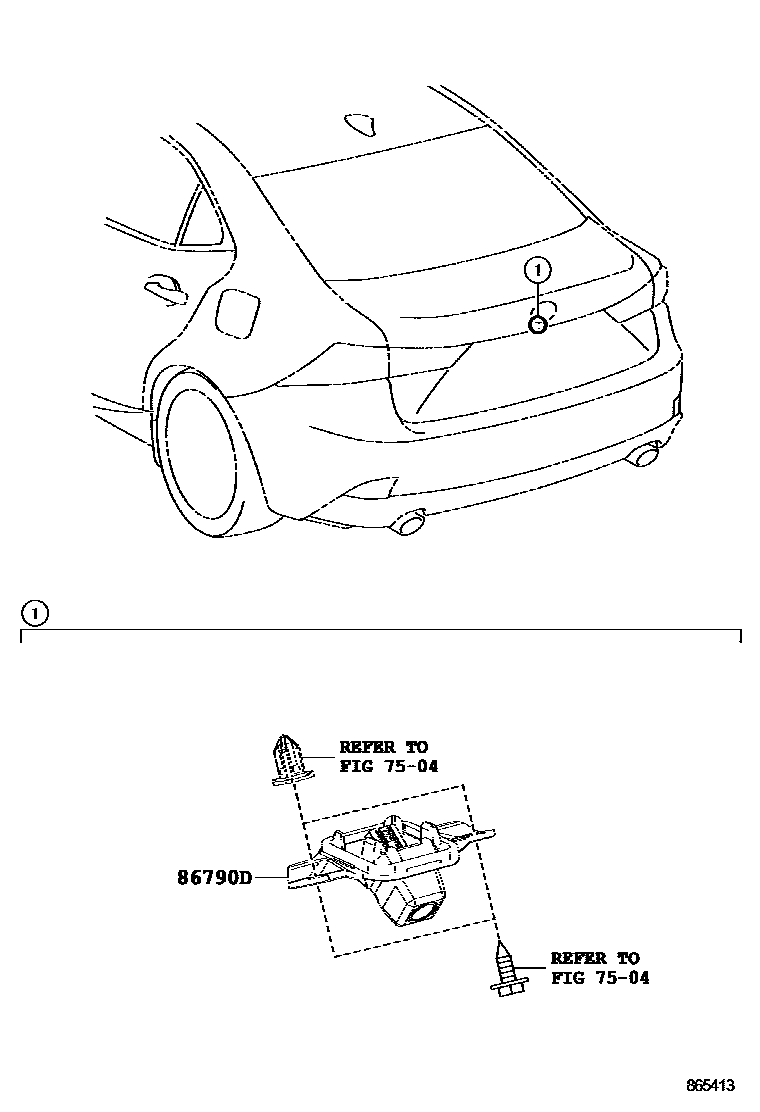 1

1

REFER TO FIG 75-04

86790D

REFER TO FIG 75-04

865413