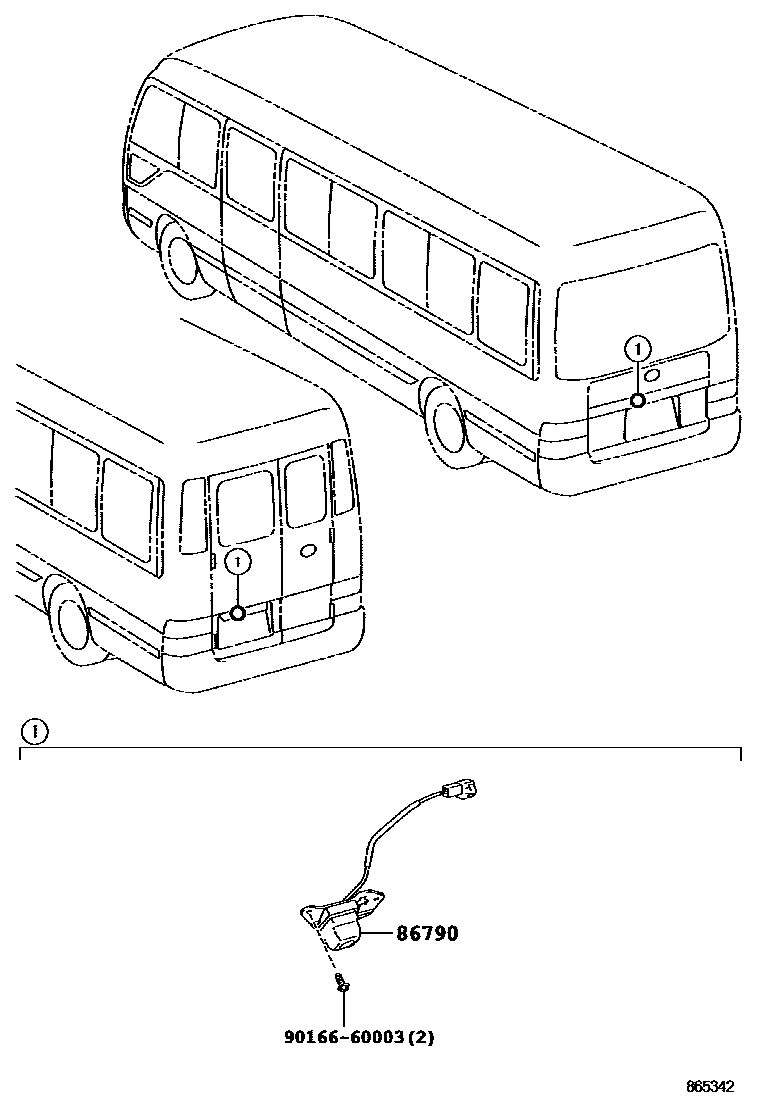 1

1

1

86790

90166-60003(2)

865342