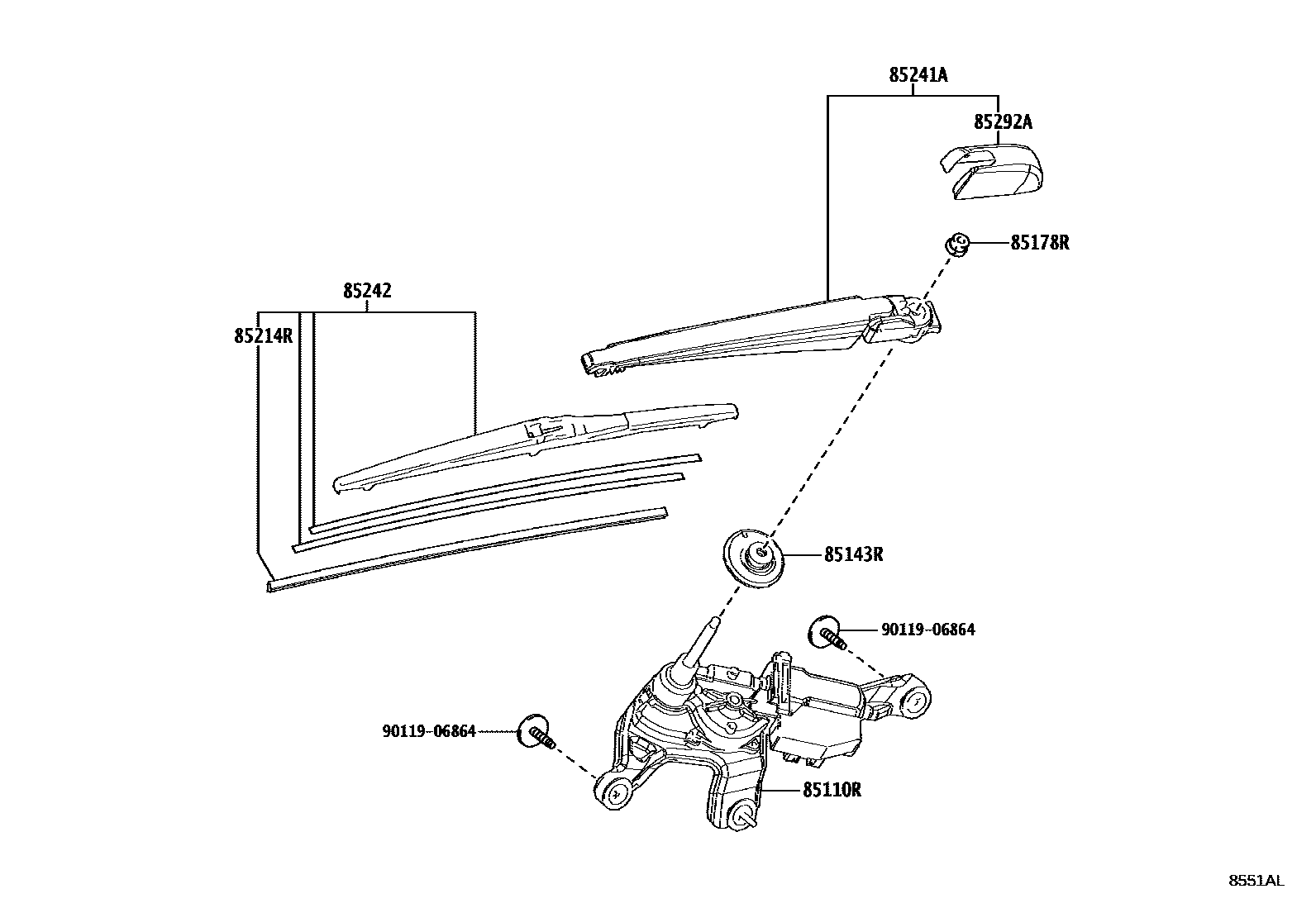 85241A
85292A
85178R
85242
85214R
85143R
90119-06864
90119-06864
85110R
8551AL