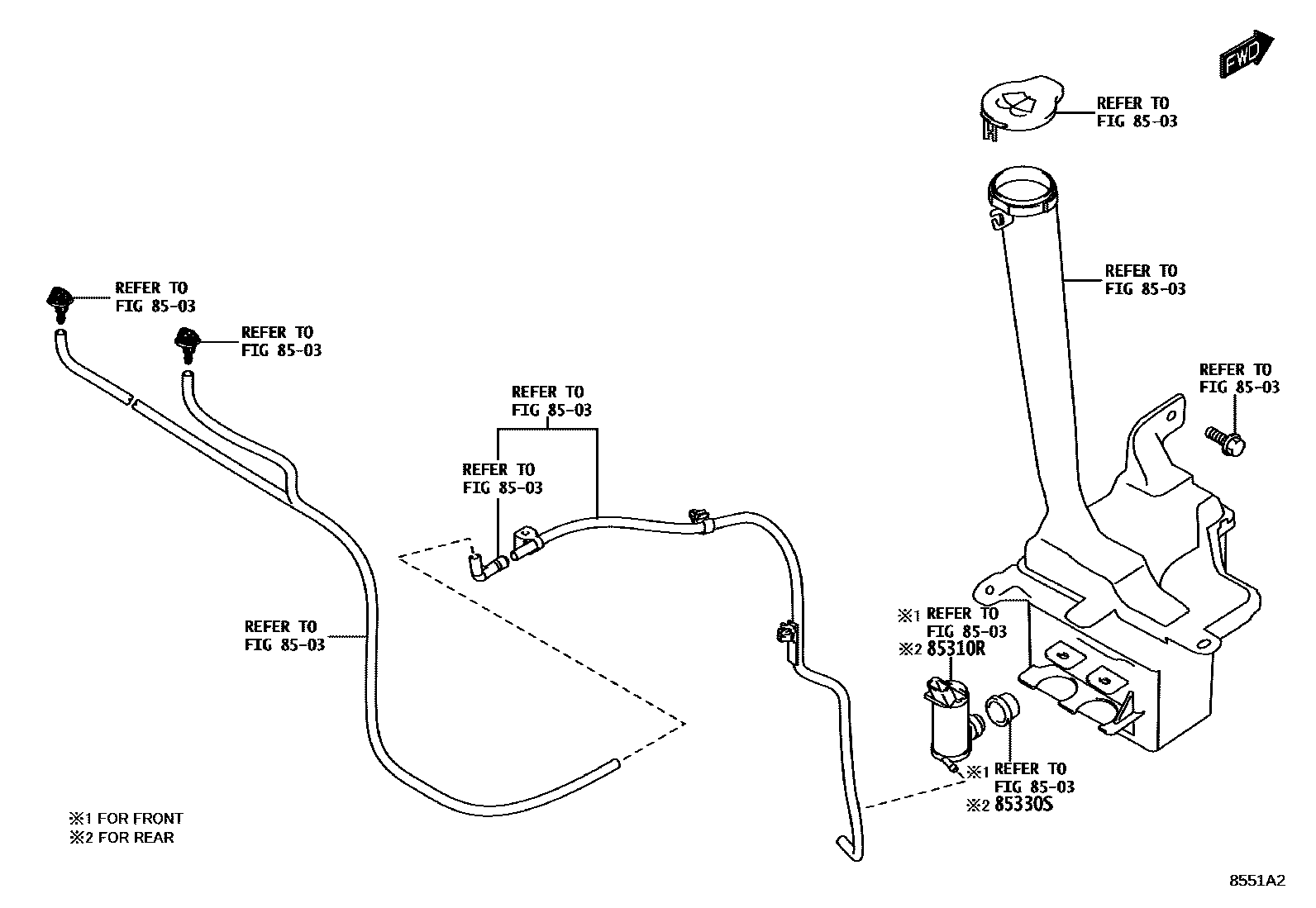 FWD

REFER TO
FIG 85-03

REFER TO
FIG 85-03

REFER TO
FIG 85-03

REFER TO
FIG 85-03

REFER TO
FIG 85-03

REFER TO
FIG 85-03

REFER TO
FIG 85-03

REFER TO
FIG 85-03

※1 REFER TO
FIG 85-03
※2 85310R

※1 REFER TO
FIG 85-03
※2 85330S

※1 FOR FRONT
※2 FOR REAR

8551A2