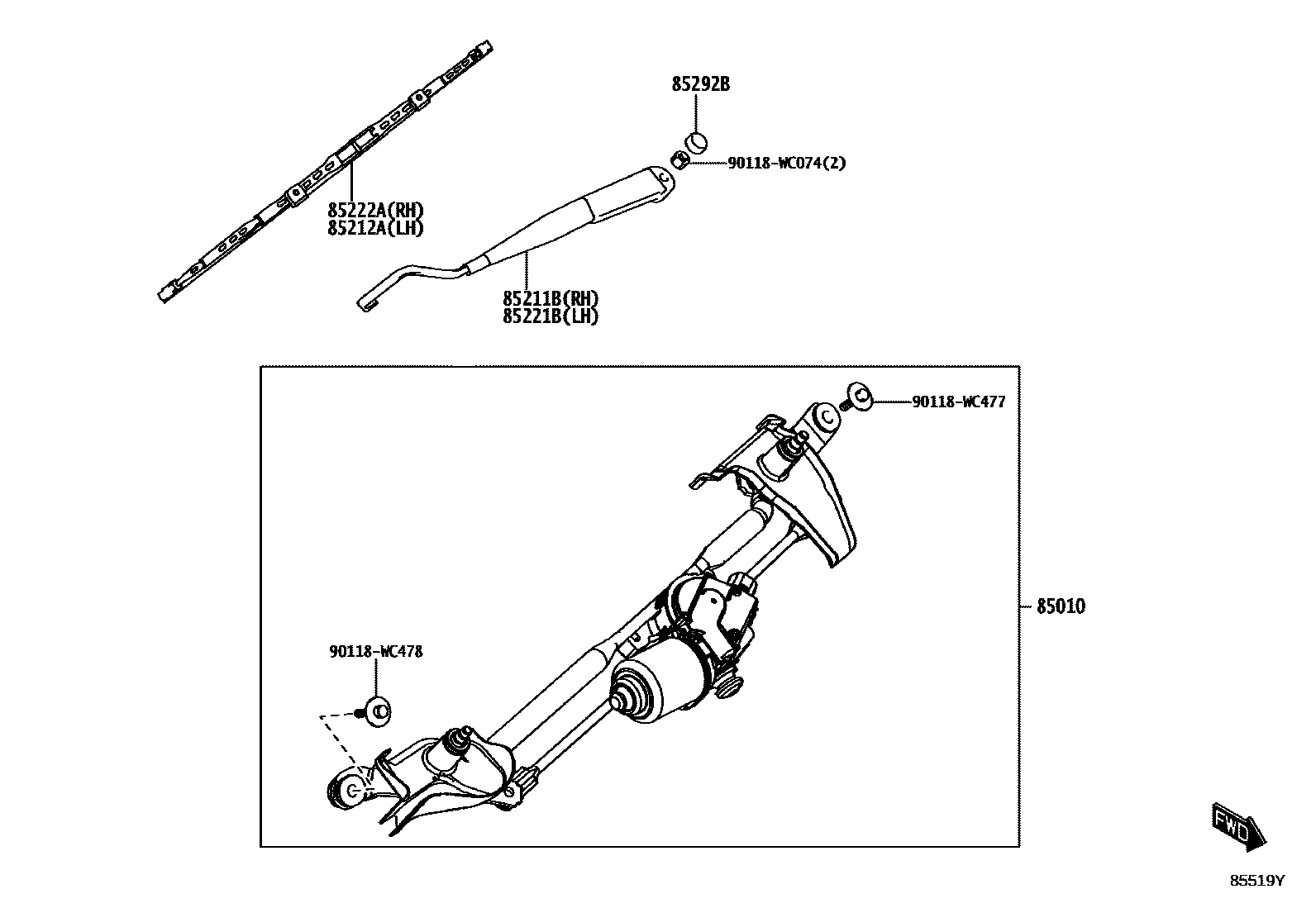 85292B

90118-WC074(2)

85222A(RH)
85212A(LH)

85211B(RH)
85221B(LH)

90118-WC477

85010

90118-WC478

FWD

85519Y