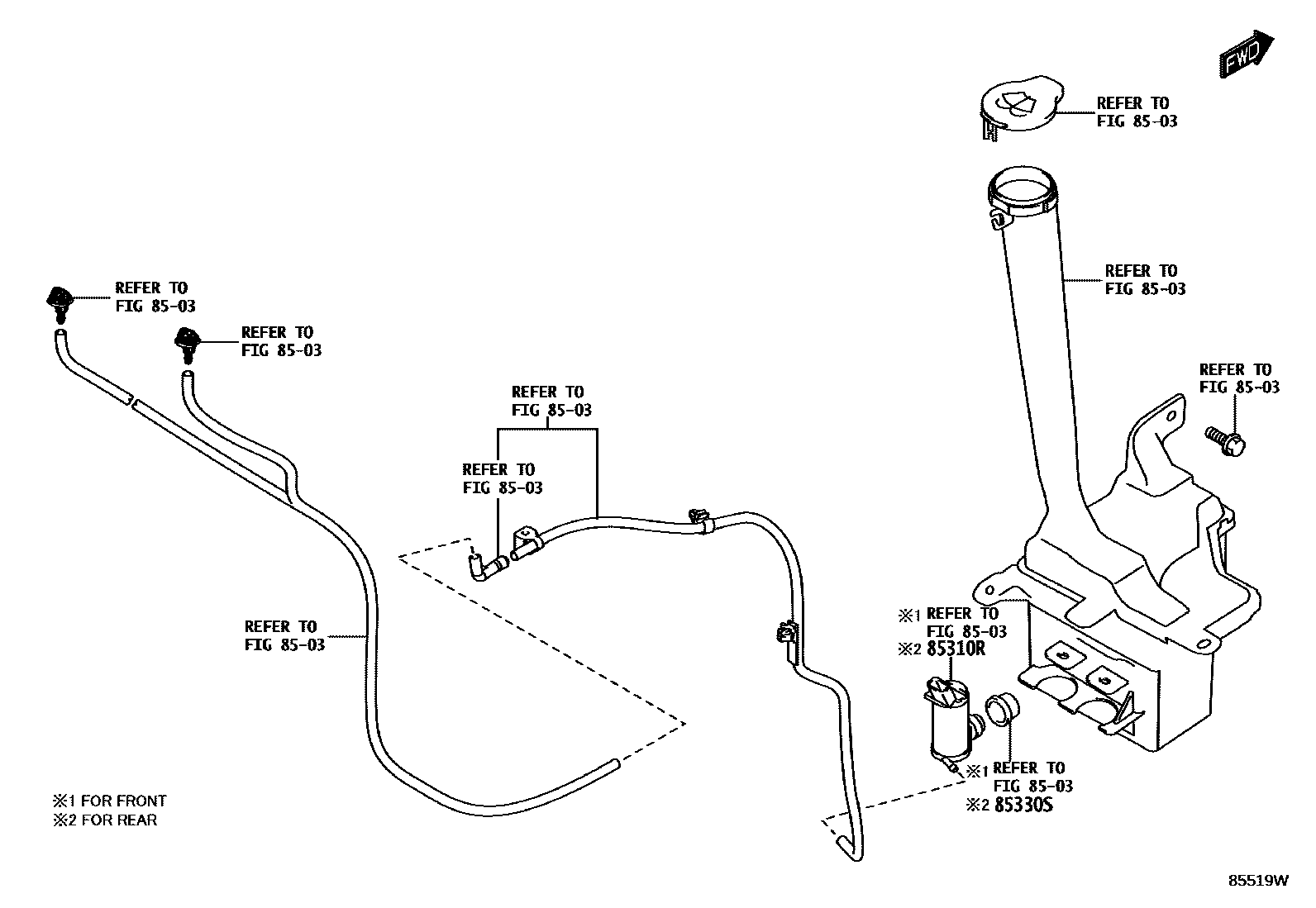 FWD

REFER TO
FIG 85-03

REFER TO
FIG 85-03

REFER TO
FIG 85-03

REFER TO
FIG 85-03

REFER TO
FIG 85-03

REFER TO
FIG 85-03

REFER TO
FIG 85-03

REFER TO
FIG 85-03

※1 REFER TO
FIG 85-03
※2 85310R

※1 REFER TO
FIG 85-03
※2 85330S

※1 FOR FRONT
※2 FOR REAR

85519W