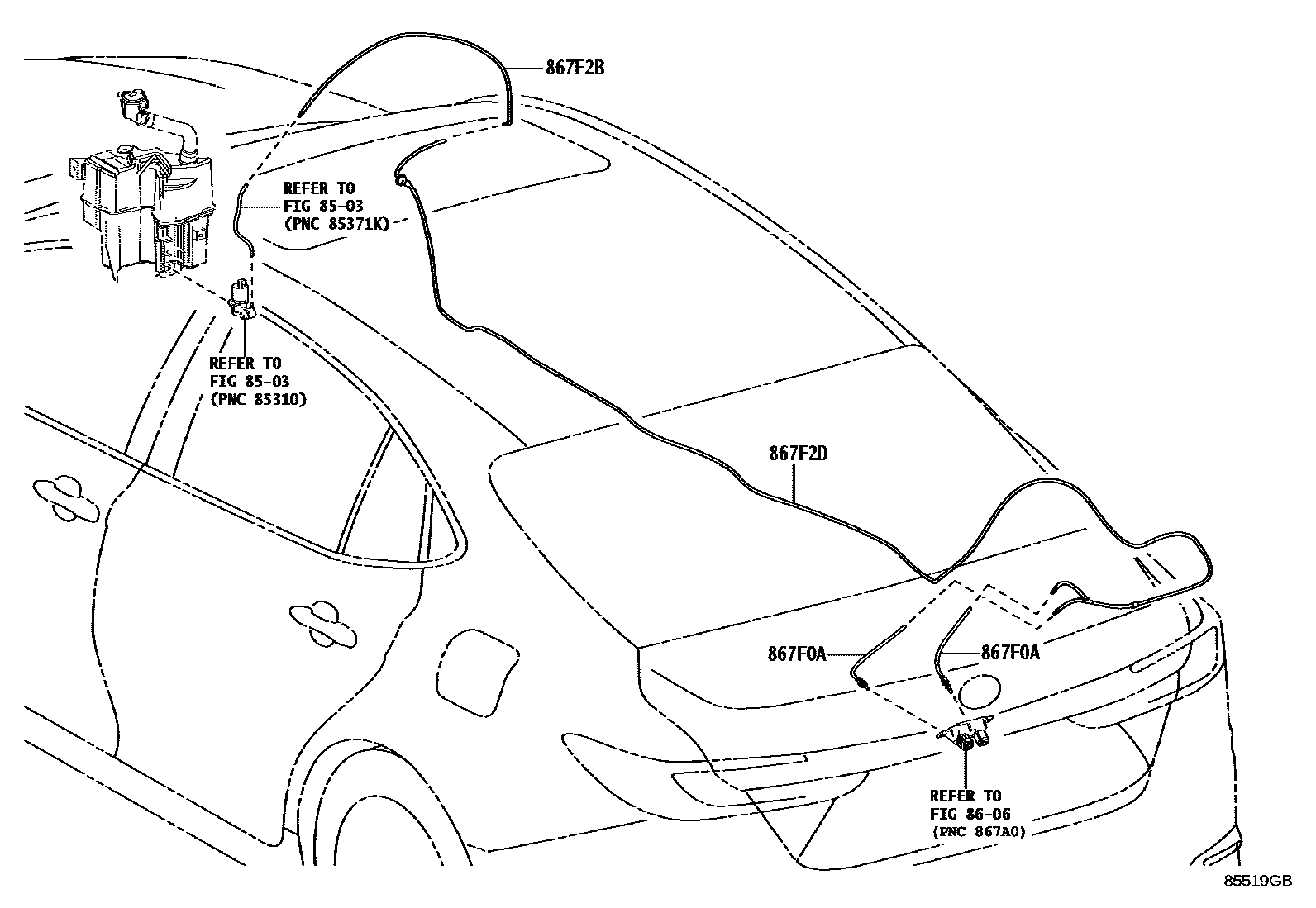 867F2B

REFER TO
FIG 85-03
(PNC 85371K)

REFER TO
FIG 85-03
(PNC 85310)

867F2D

867F0A

867F0A

REFER TO
FIG 86-06
(PNC 867A0)

85519GB