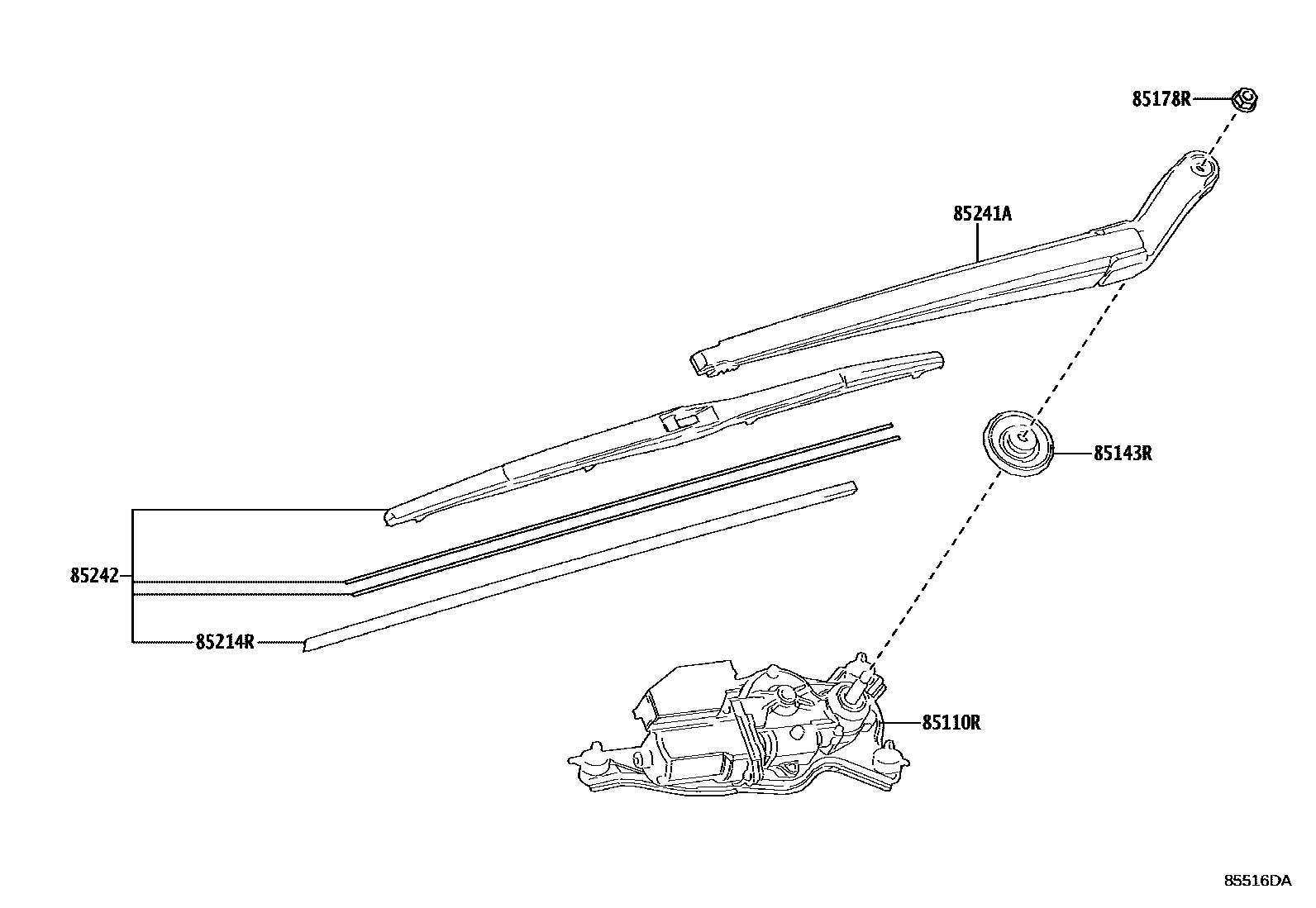 85178R

85241A

85143R

85242

85214R

85110R

85516DA