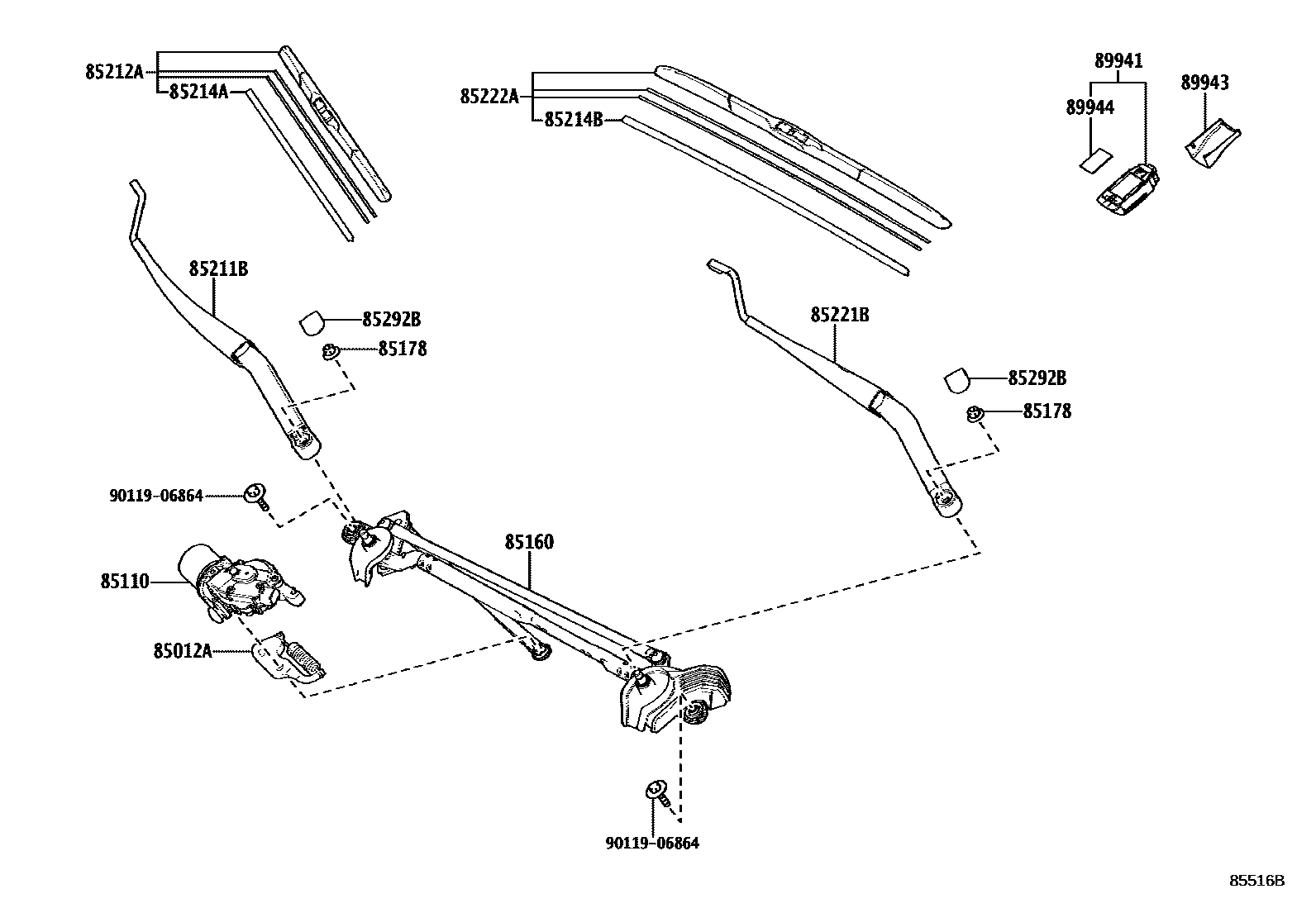 85212A
85214A
85222A
85214B
89941
89944
89943
85211B
85292B
85178
85221B
85292B
85178
90119-06864
85160
85110
85012A
90119-06864
85516B