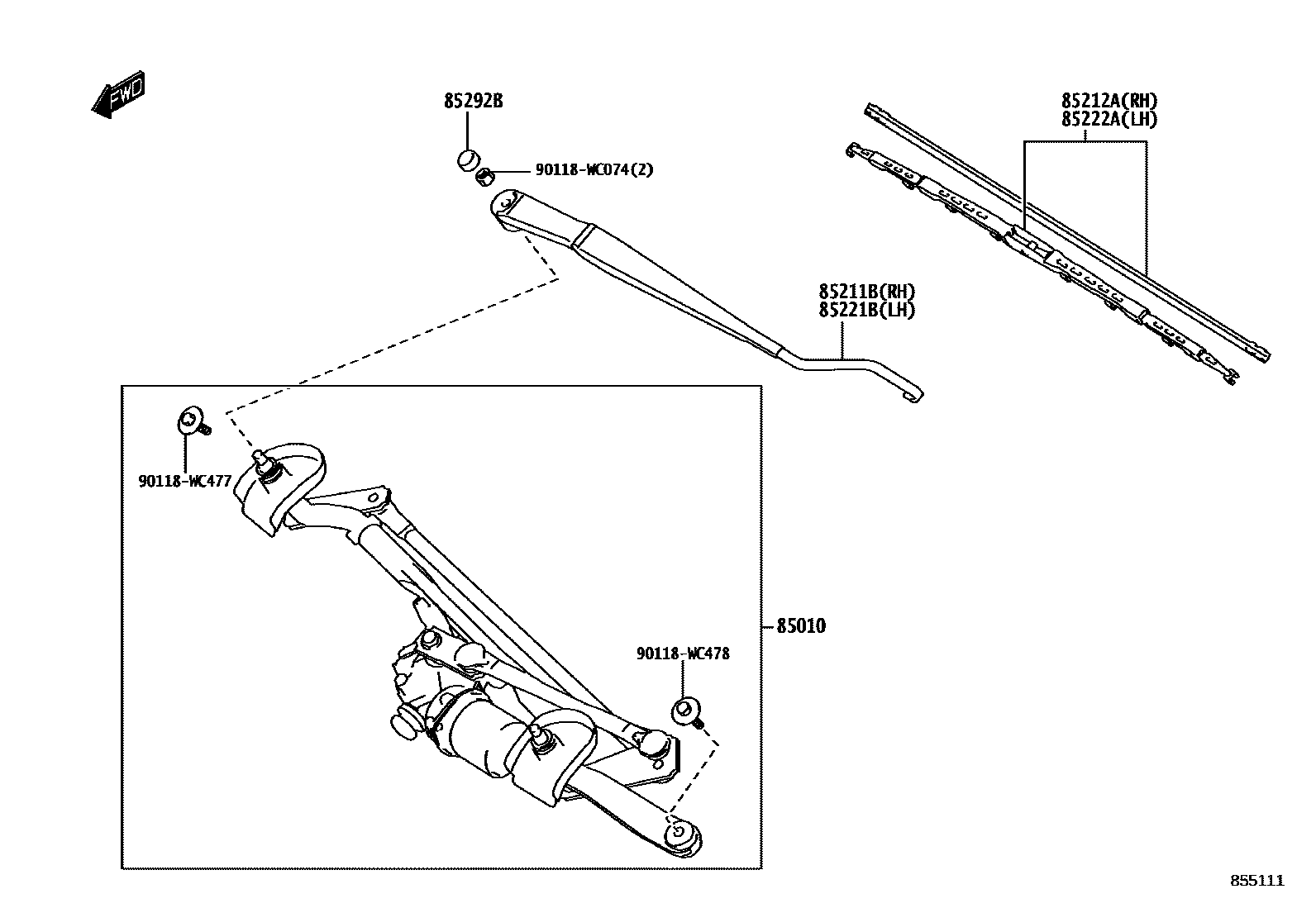 FWD

85292B

90118-WC074(2)

85212A(RH)
85222A(LH)

85211B(RH)
85221B(LH)

90118-WC477

85010

90118-WC478

855111