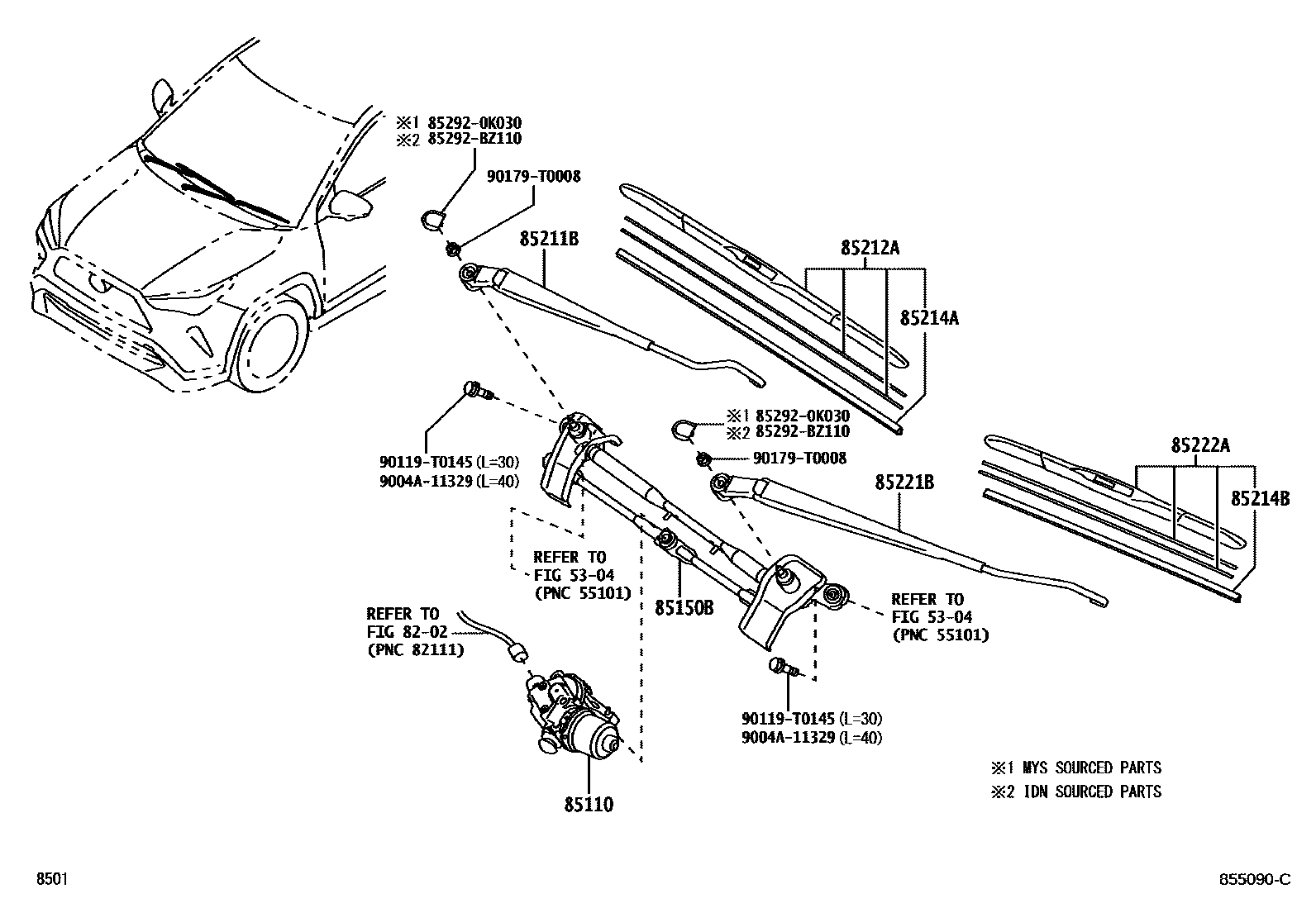 ※1 85292-0K030
※2 85292-BZ110

90179-T0008

85211B

85212A

85214A

90119-T0145 (L=30)
9004A-11329 (L=40)

※1 85292-0K030
※2 85292-BZ110

90179-T0008

85221B

85222A

85214B

REFER TO
FIG 53-04
(PNC 55101)

85150B

REFER TO
FIG 53-04
(PNC 55101)

REFER TO
FIG 82-02
(PNC 82111)

90119-T0145 (L=30)
9004A-11329 (L=40)

85110

※1 MYS SOURCED PARTS
※2 IDN SOURCED PARTS

8501

855090-C