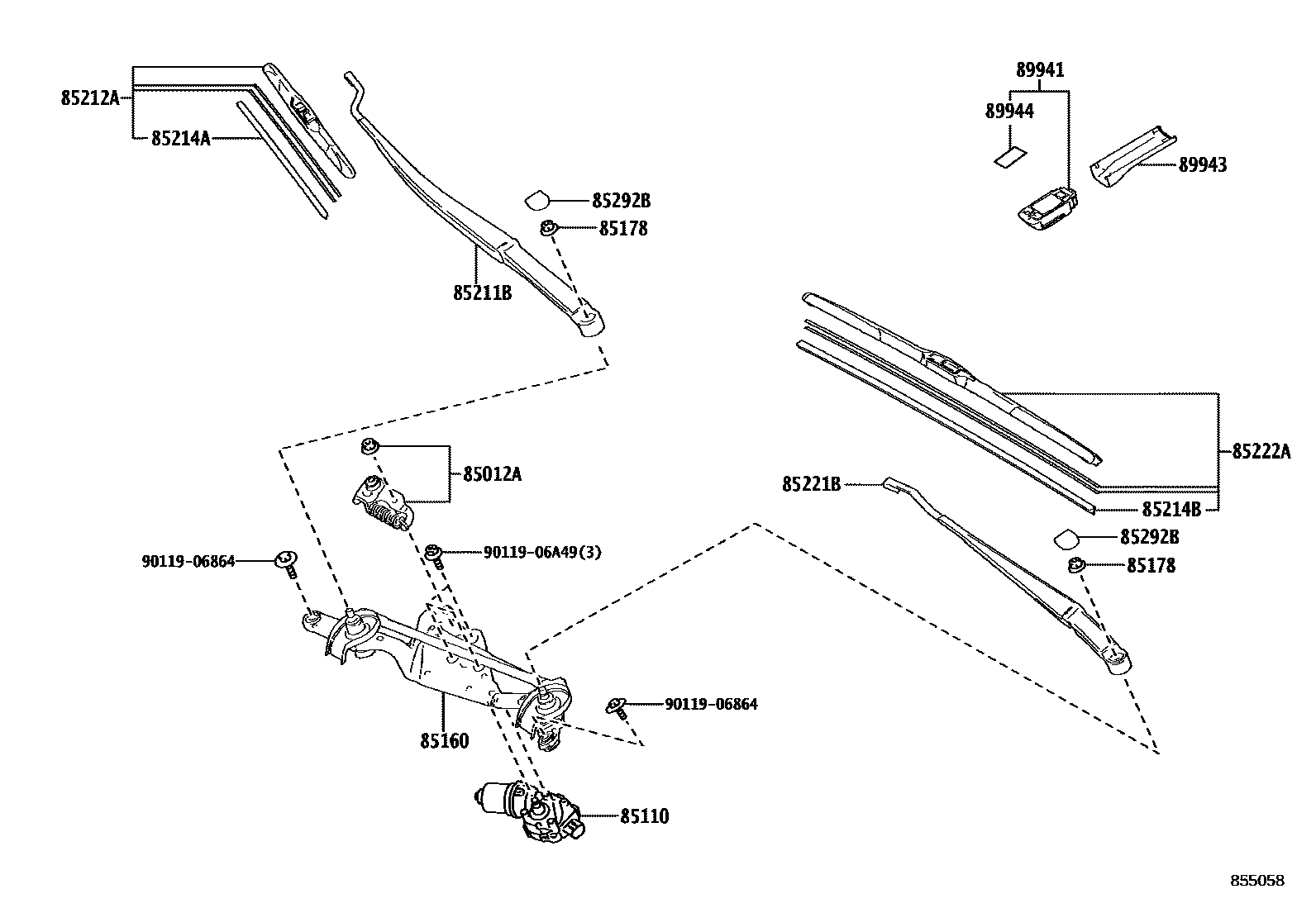 85212A
85214A
85292B
85178
85211B
89941
89944
89943
85222A
85221B
85214B
85292B
85178
85012A
90119-06864
90119-06A49(3)
90119-06864
85160
85110
855058