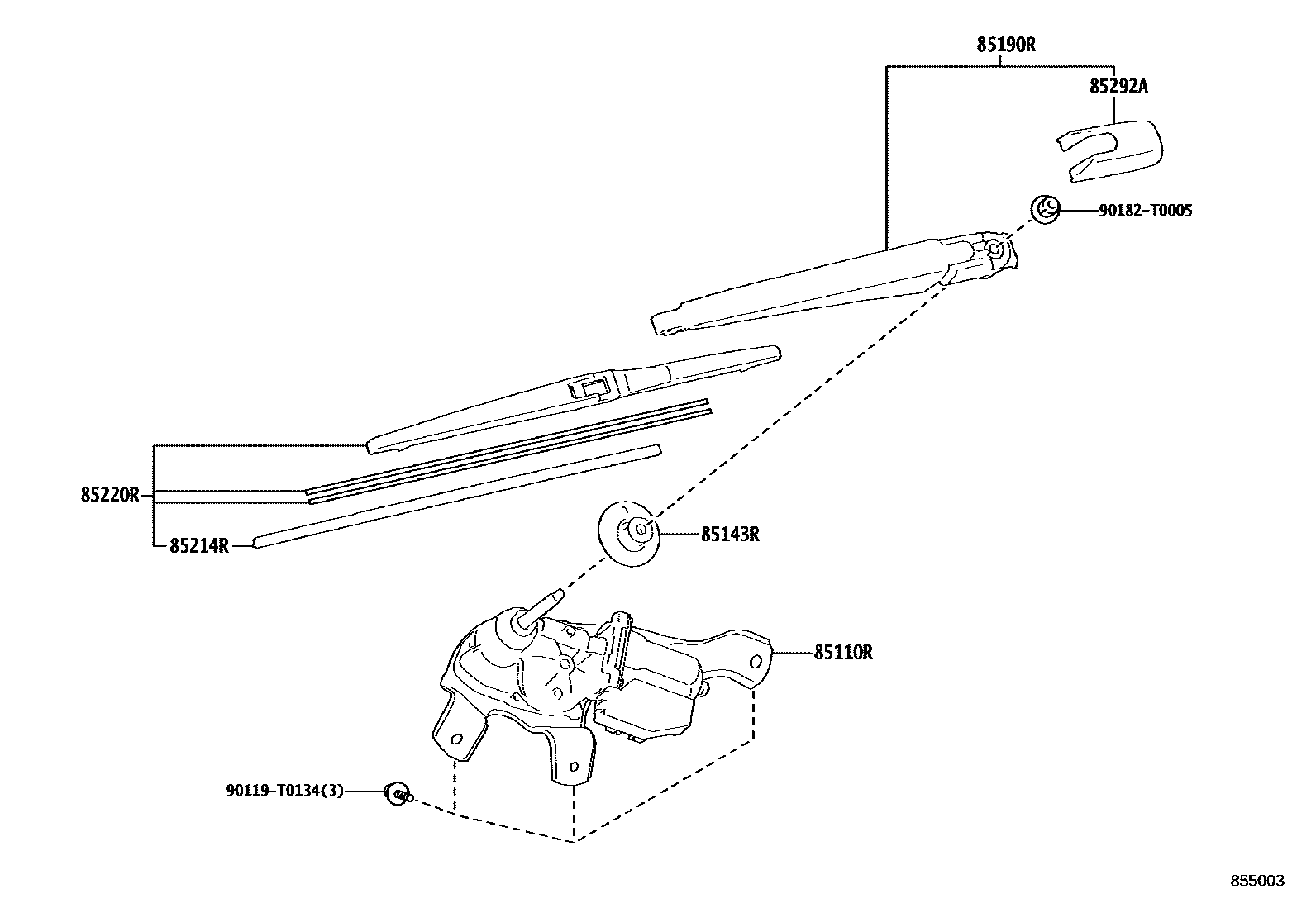 85190R
85292A
90182-T0005
85220R
85214R
85143R
85110R
90119-T0134(3)
855003