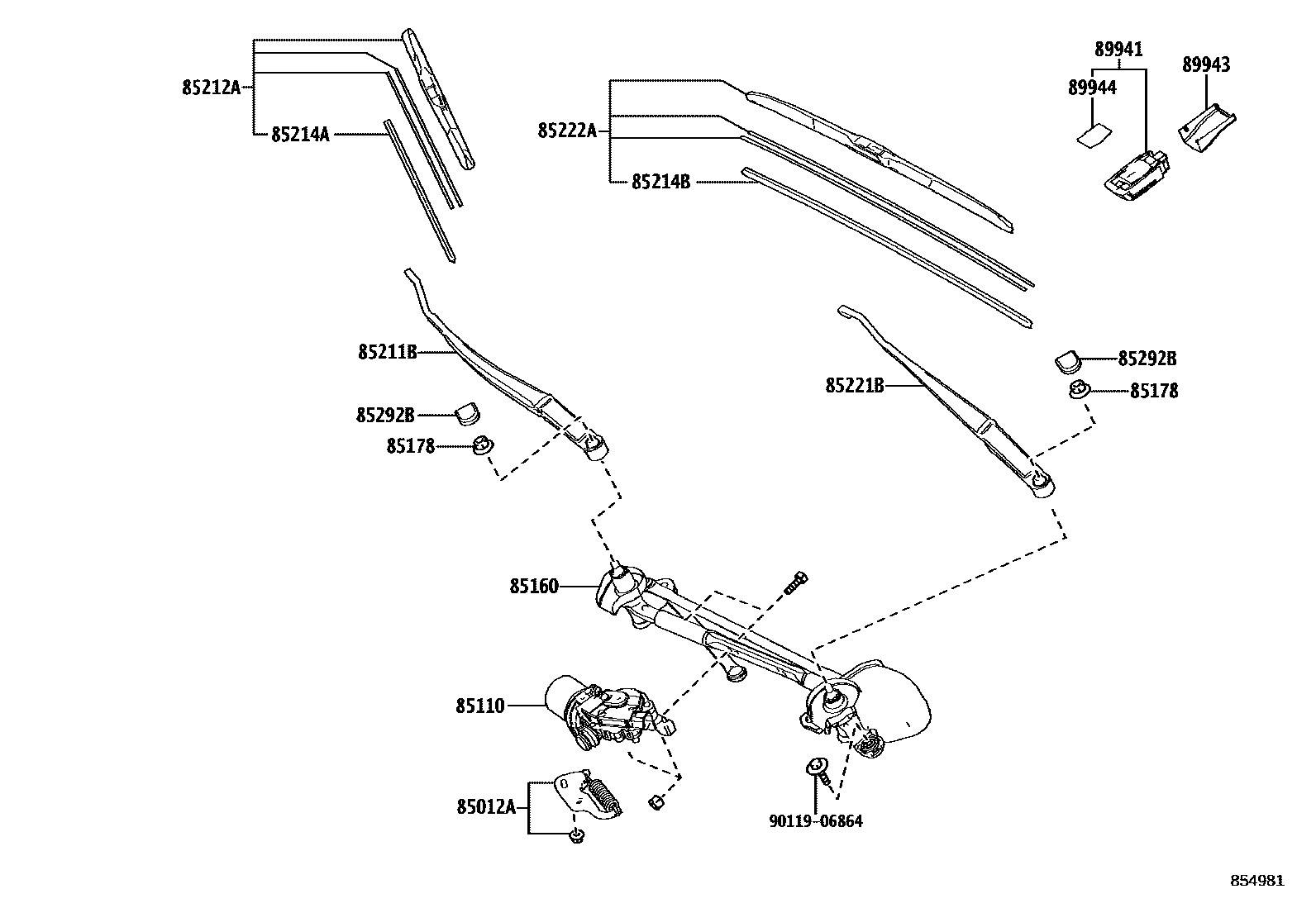 85212A
85214A
85222A
85214B
89941
89944
89943
85211B
85292B
85178
85221B
85292B
85178
85160
85110
85012A
90119-06864
854981