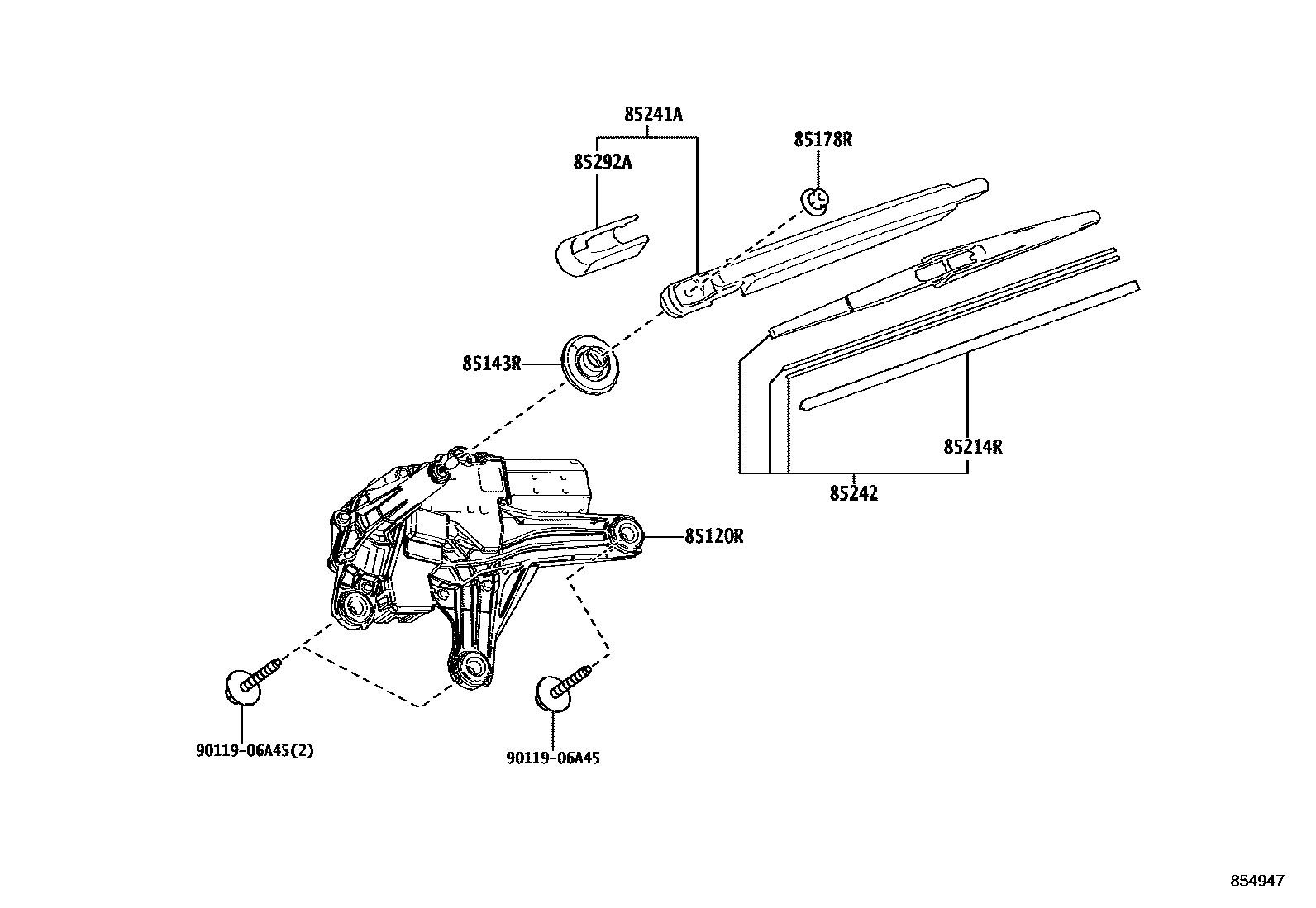 85241A
85292A
85178R
85143R
85214R
85242
85120R
90119-06A45(2)
90119-06A45
854947