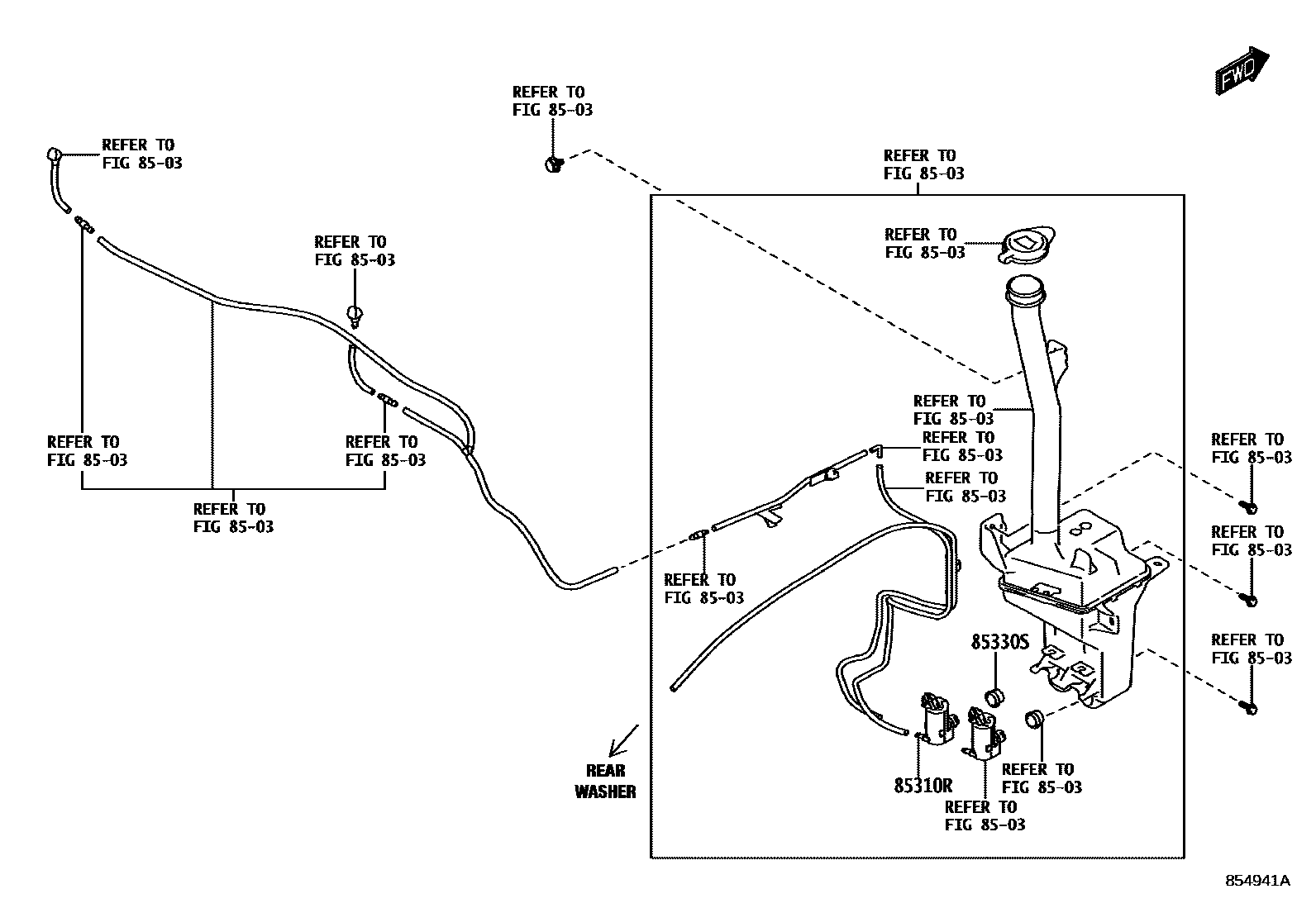 FWD

REFER TO
FIG 85-03

REFER TO
FIG 85-03

REFER TO
FIG 85-03

REFER TO
FIG 85-03

REFER TO
FIG 85-03

REFER TO
FIG 85-03

REFER TO
FIG 85-03

REFER TO
FIG 85-03

REFER TO
FIG 85-03

REFER TO
FIG 85-03

REFER TO
FIG 85-03

REFER TO
FIG 85-03

REFER TO
FIG 85-03

REFER TO
FIG 85-03

REFER TO
FIG 85-03

85330S

REAR
WASHER

85310R

REFER TO
FIG 85-03

REFER TO
FIG 85-03

854941A