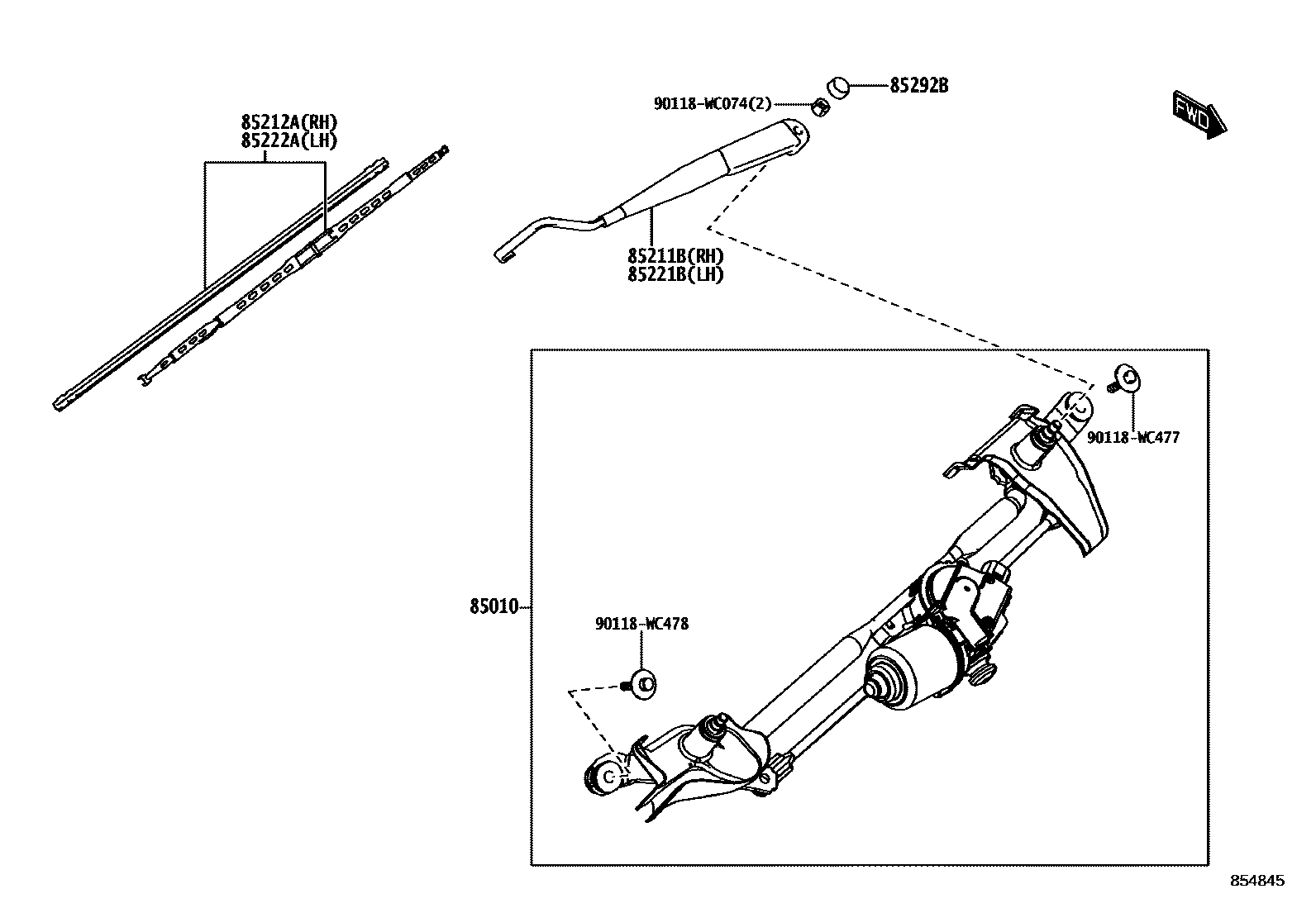 85212A(RH)
85222A(LH)

90118-WC074(2)

85292B

FWD

85211B(RH)
85221B(LH)

90118-WC477

85010

90118-WC478

854845