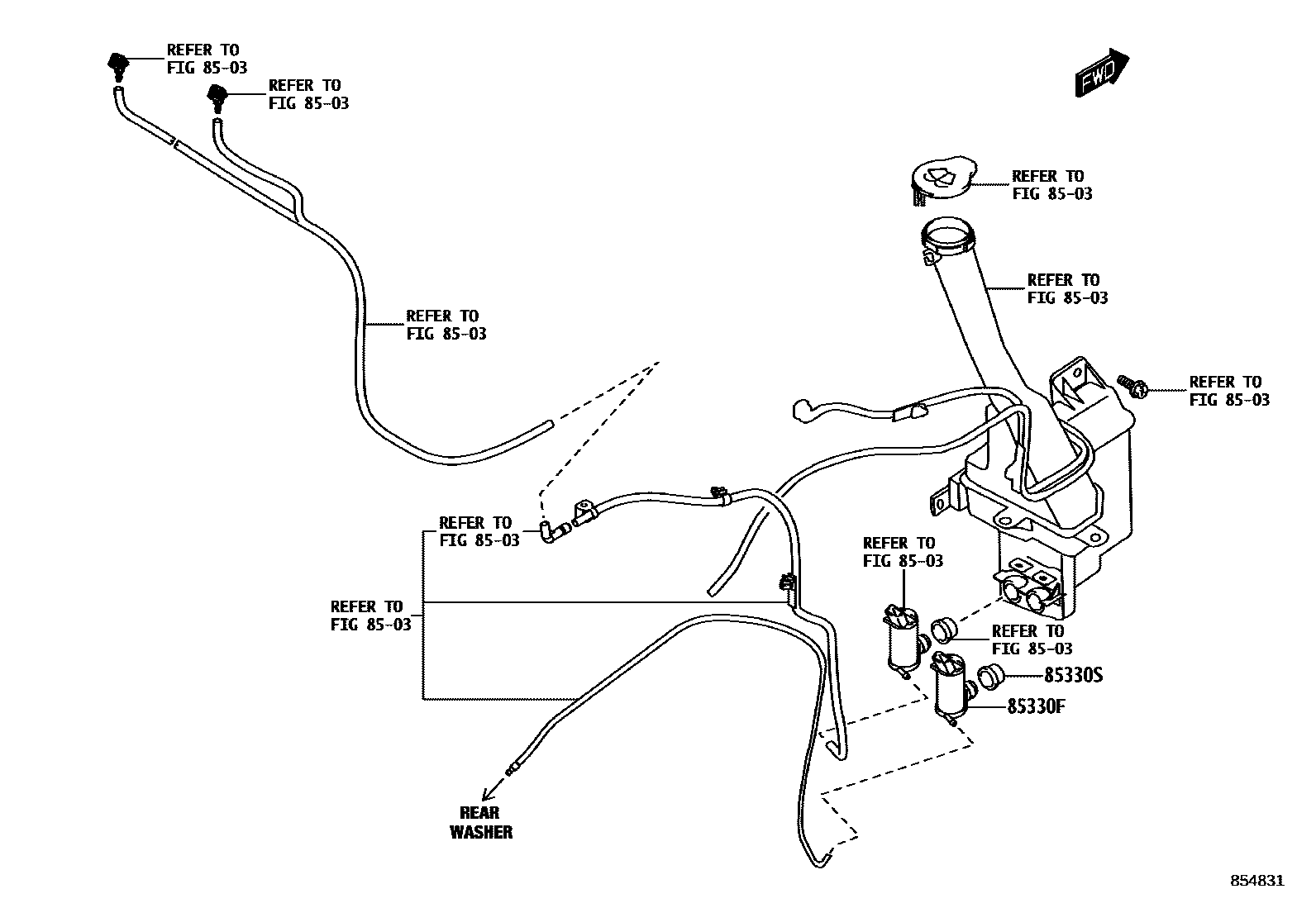 REFER TO
FIG 85-03

REFER TO
FIG 85-03

FWD

REFER TO
FIG 85-03

REFER TO
FIG 85-03

REFER TO
FIG 85-03

REFER TO
FIG 85-03

REFER TO
FIG 85-03

REFER TO
FIG 85-03

REFER TO
FIG 85-03

REFER TO
FIG 85-03

85330S

85330F

REAR
WASHER

854831