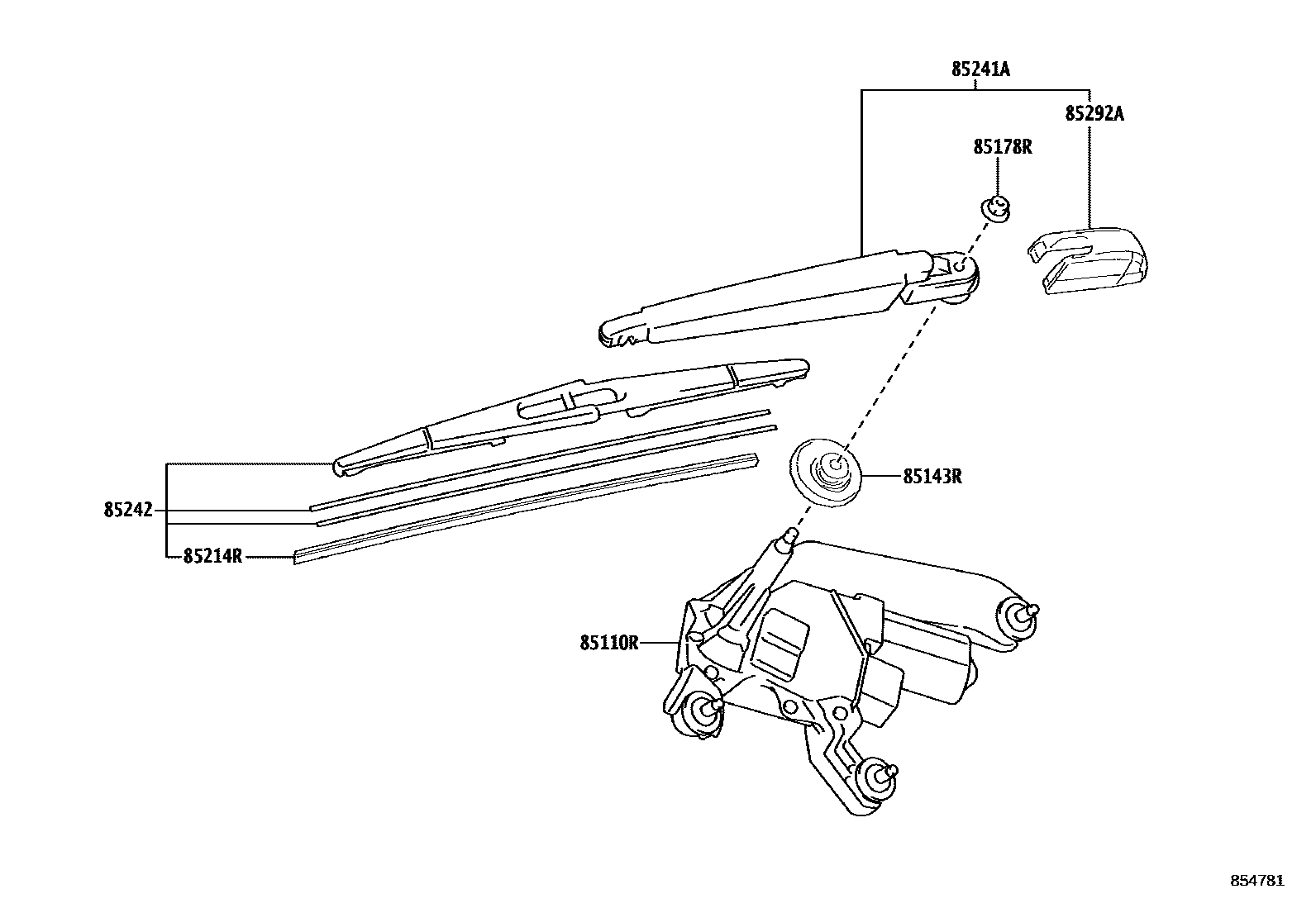 85241A
85292A
85178R
85143R
85242
85214R
85110R
854781