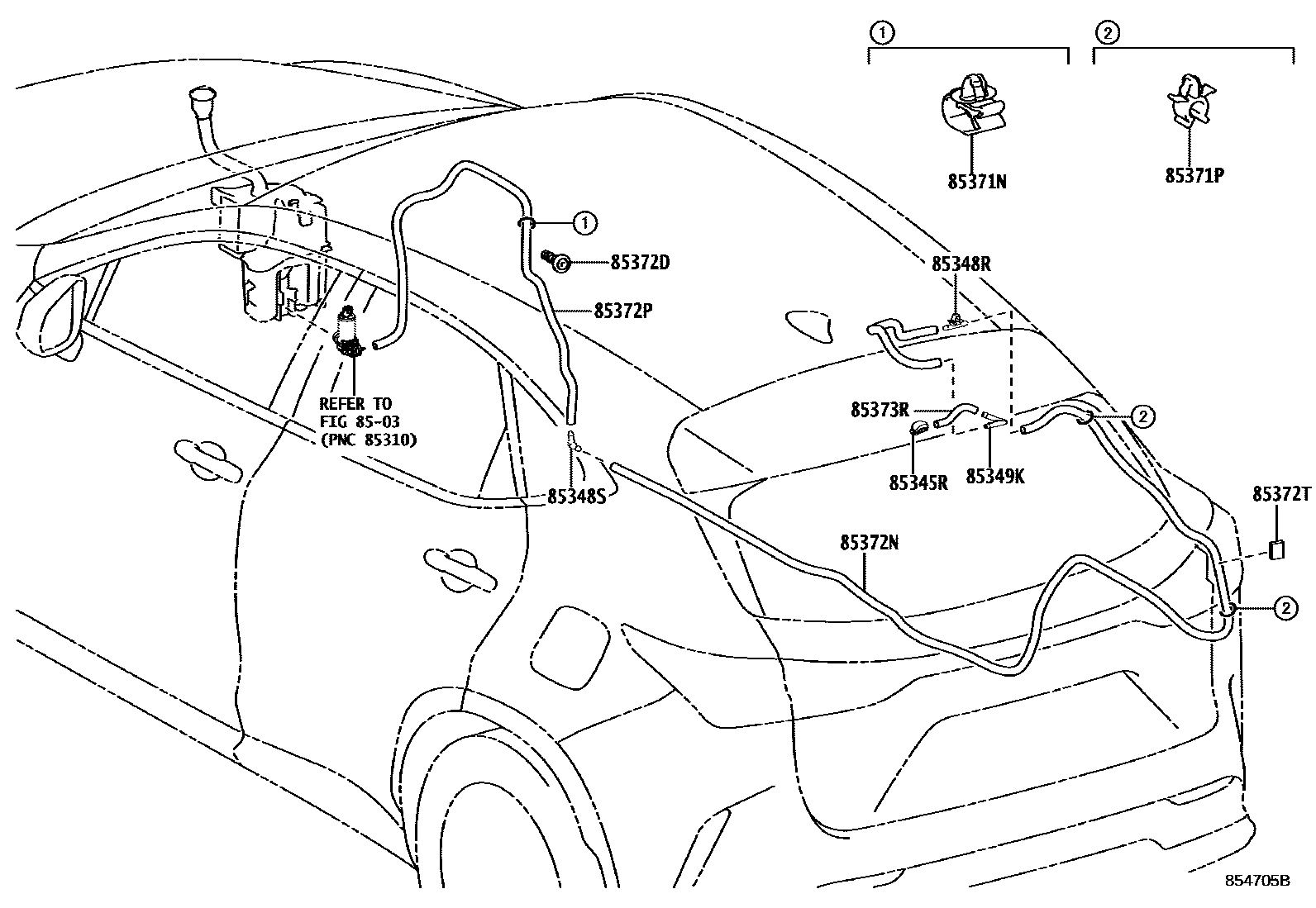 1
2
85371N
85371P
1
85372D
85372P
85348R
REFER TO
FIG 85-03
(PNC 85310)
85373R
2
85345R
85349K
85348S
85372T
85372N
2
854705B