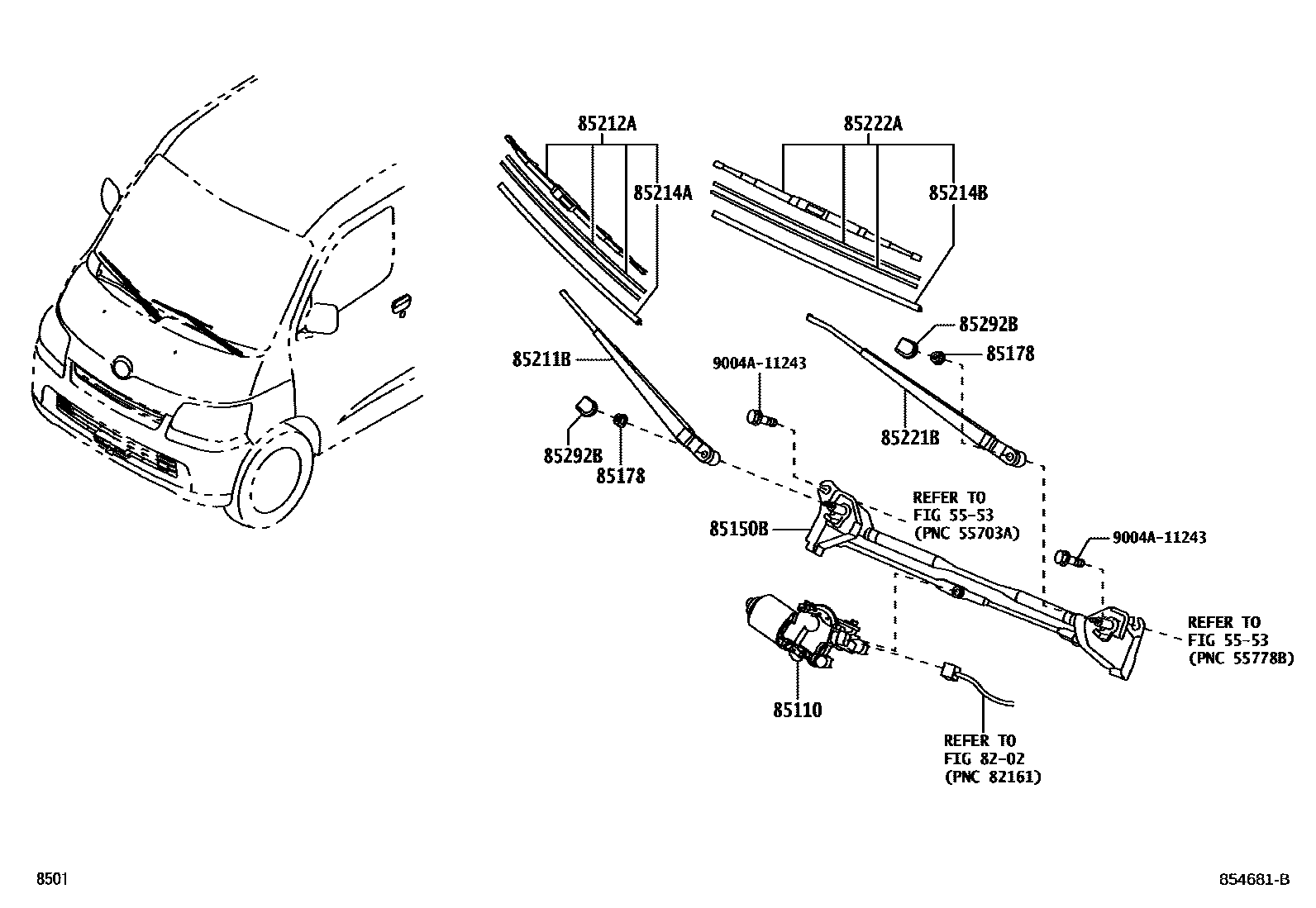 85212A
85222A
85214A
85214B
85292B
85178
85211B
9004A-11243
85221B
85292B
85178
REFER TO
FIG 55-53
(PNC 55703A)
85150B
9004A-11243
REFER TO
FIG 55-53
(PNC 55778B)
85110
REFER TO
FIG 82-02
(PNC 82161)
8501
854681-B