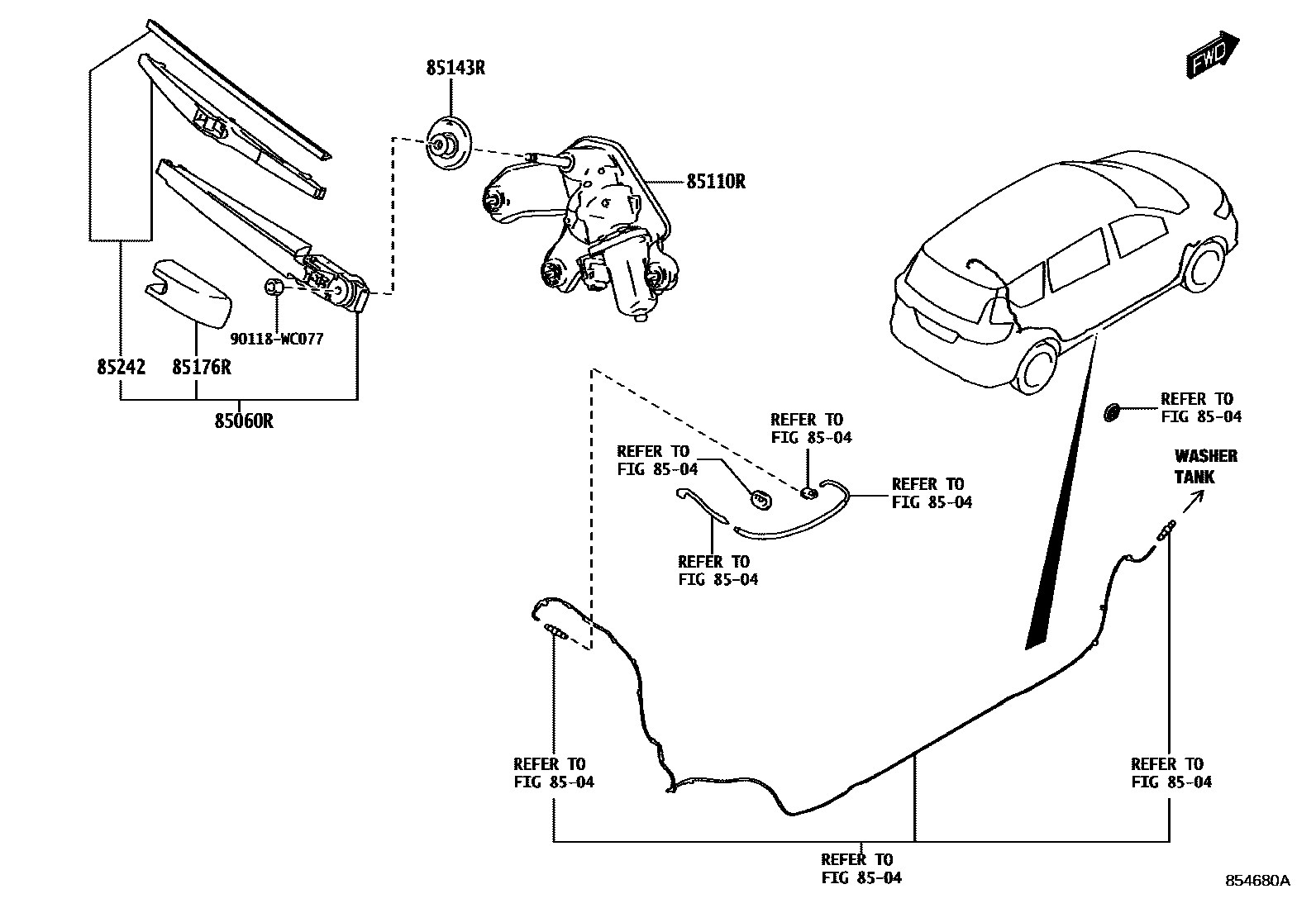 FWD

85143R

85110R

90118-WC077

85242

85176R

85060R

REFER TO
FIG 85-04

REFER TO
FIG 85-04

REFER TO
FIG 85-04

REFER TO
FIG 85-04

REFER TO
FIG 85-04

WASHER
TANK

REFER TO
FIG 85-04

REFER TO
FIG 85-04

REFER TO
FIG 85-04

854680A