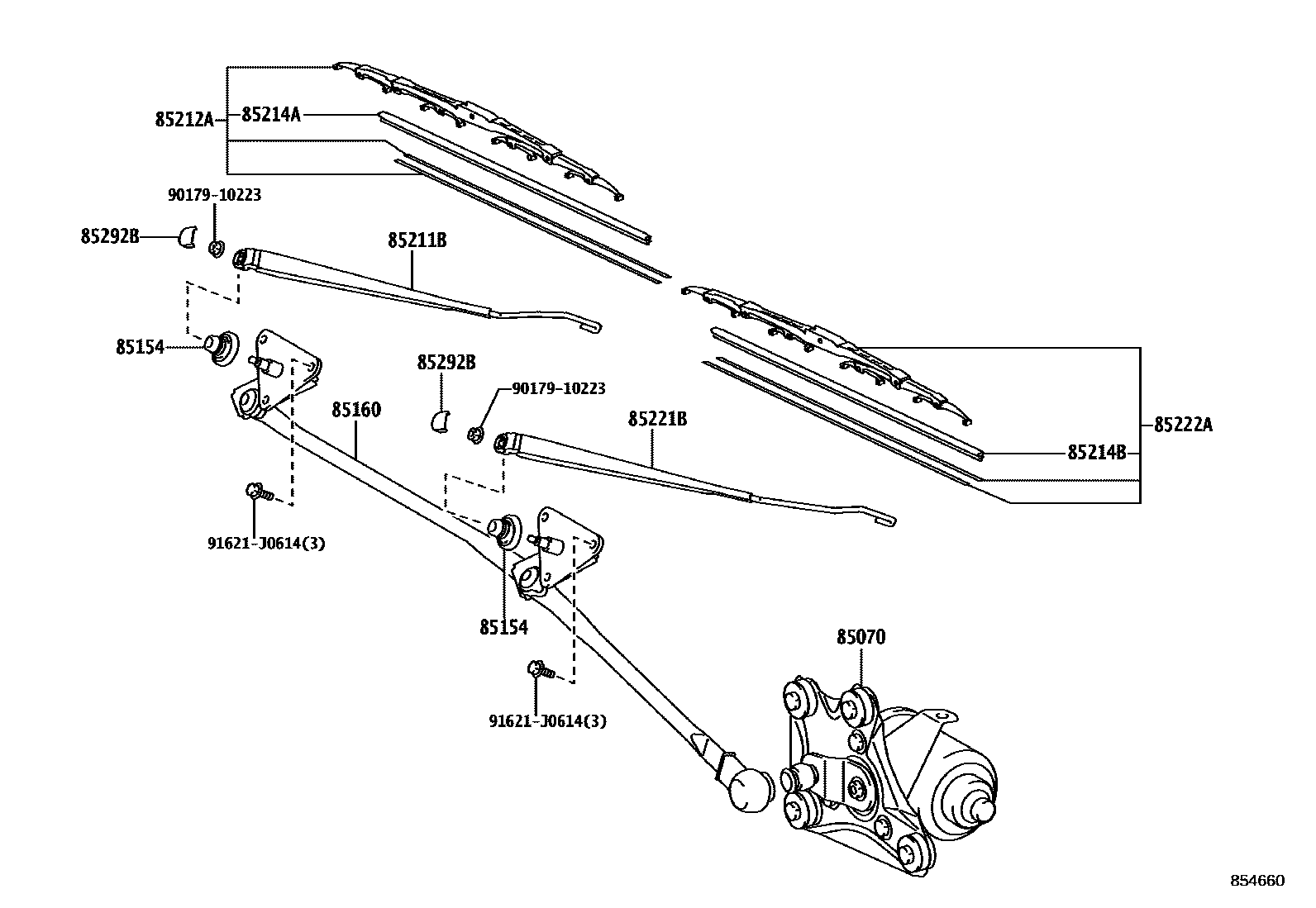 85212A
85214A
90179-10223
85292B
85211B
85154
85292B
90179-10223
85160
85221B
85222A
85214B
91621-J0614(3)
85154
85070
91621-J0614(3)
854660