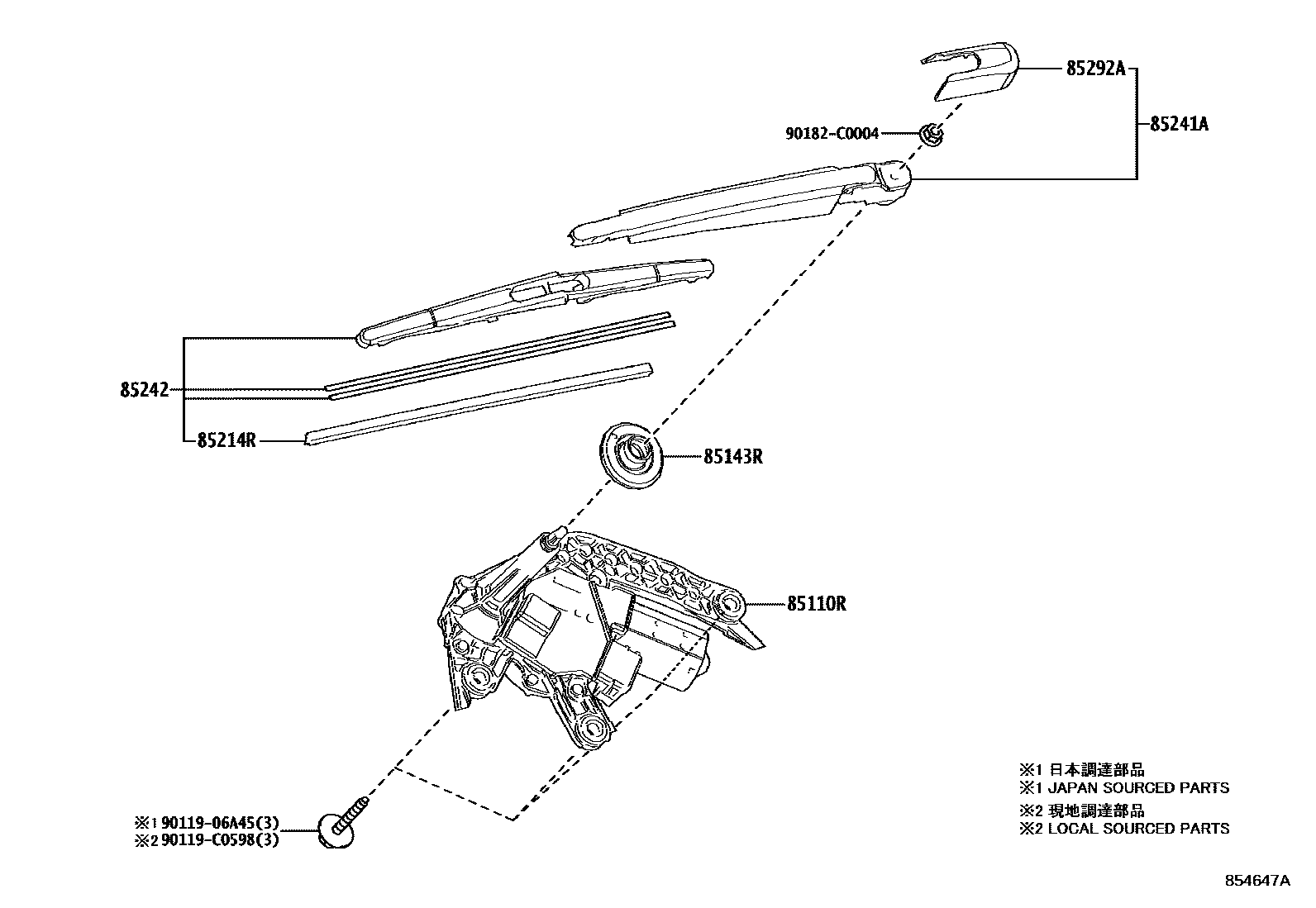 85292A
85241A
90182-C0004
85242
85214R
85143R
85110R
※1 90119-06A45(3)
※2 90119-C0598(3)
※1 日本調達部品
※1 JAPAN SOURCED PARTS
※2 現地調達部品
※2 LOCAL SOURCED PARTS
854647A