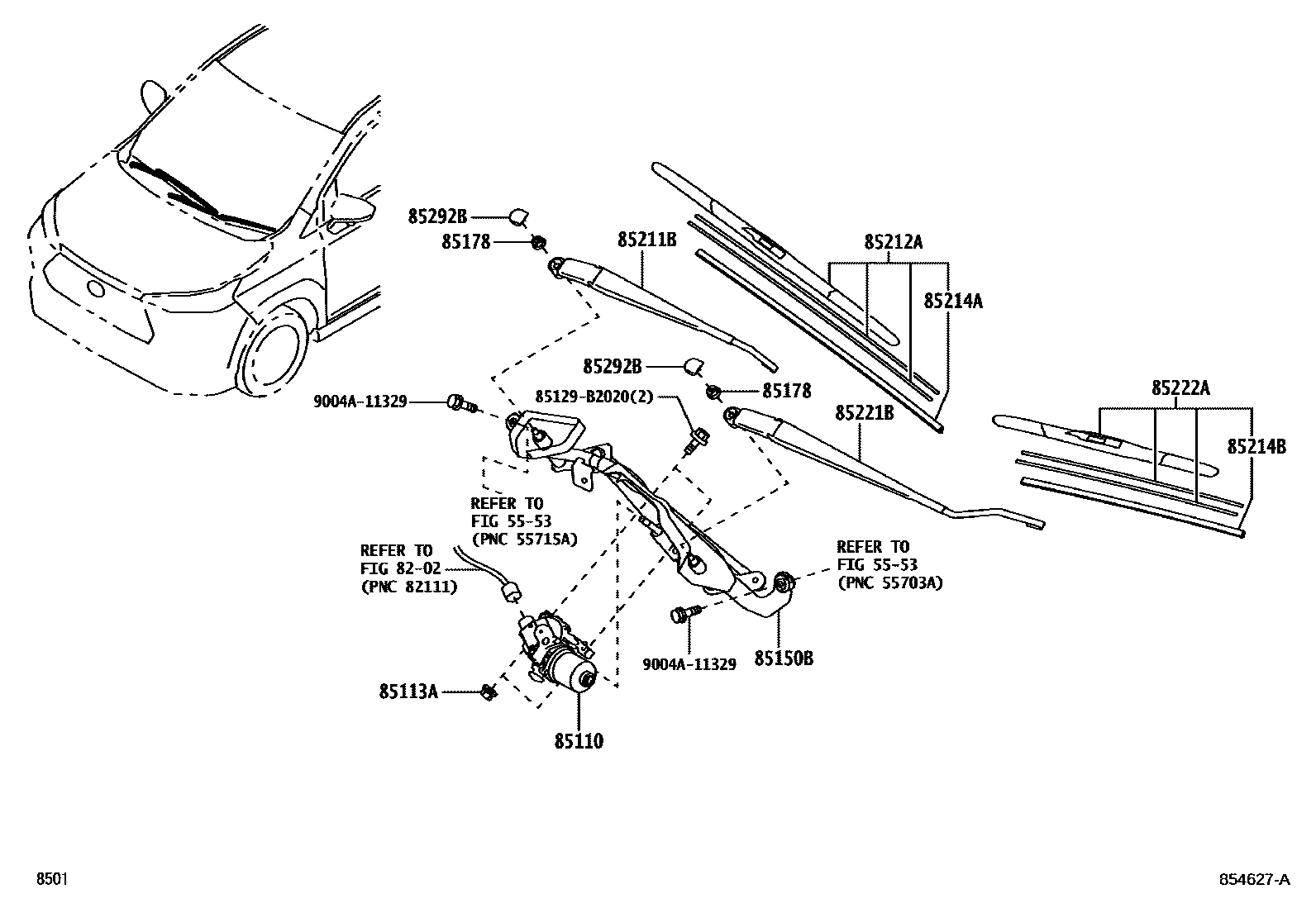 85292B
85178
85211B
85212A
85214A
85292B
85178
9004A-11329
85129-B2020(2)
85221B
85222A
85214B
REFER TO
FIG 55-53
(PNC 55715A)
REFER TO
FIG 82-02
(PNC 82111)
REFER TO
FIG 55-53
(PNC 55703A)
9004A-11329
85150B
85113A
85110
8501
854627-A