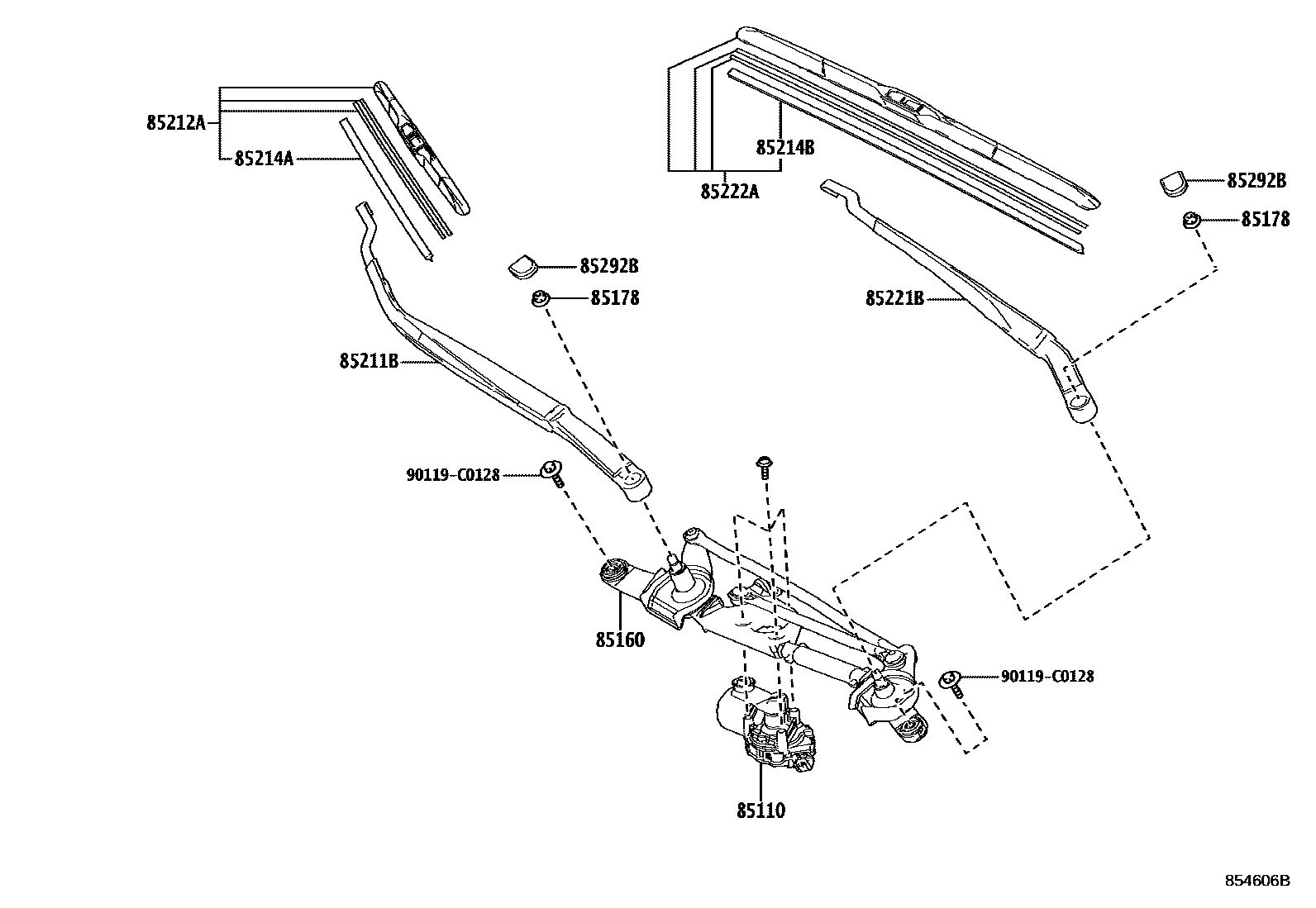 85212A
85214A
85214B
85222A
85292B
85178
85292B
85178
85221B
85211B
90119-C0128
85160
90119-C0128
85110
854606B