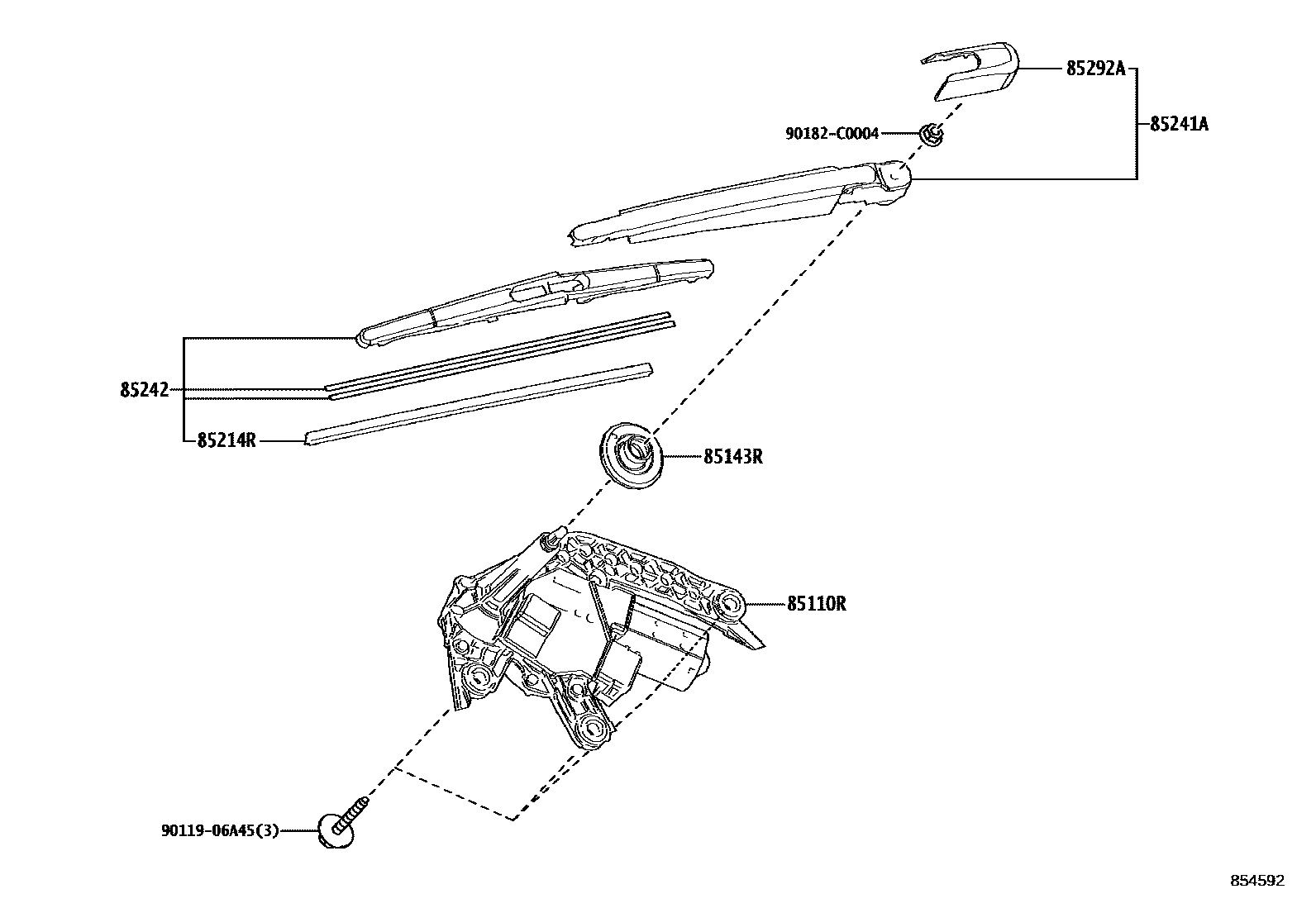 85292A
85241A
90182-C0004
85242
85214R
85143R
85110R
90119-06A45(3)
854592