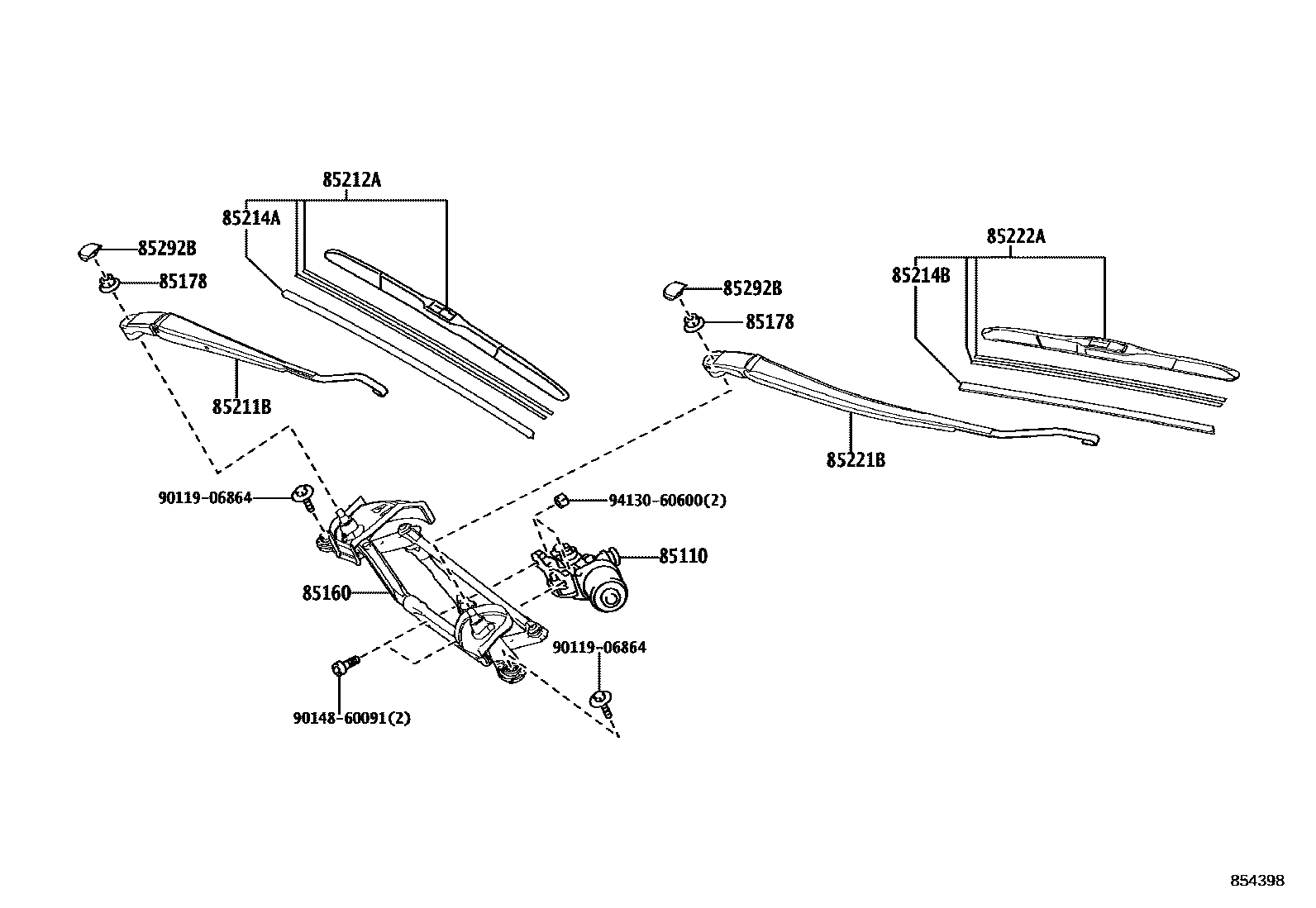 85212A
85214A
85292B
85178
85211B
85222A
85214B
85292B
85178
85221B
90119-06864
94130-60600(2)
85110
85160
90119-06864
90148-60091(2)
854398