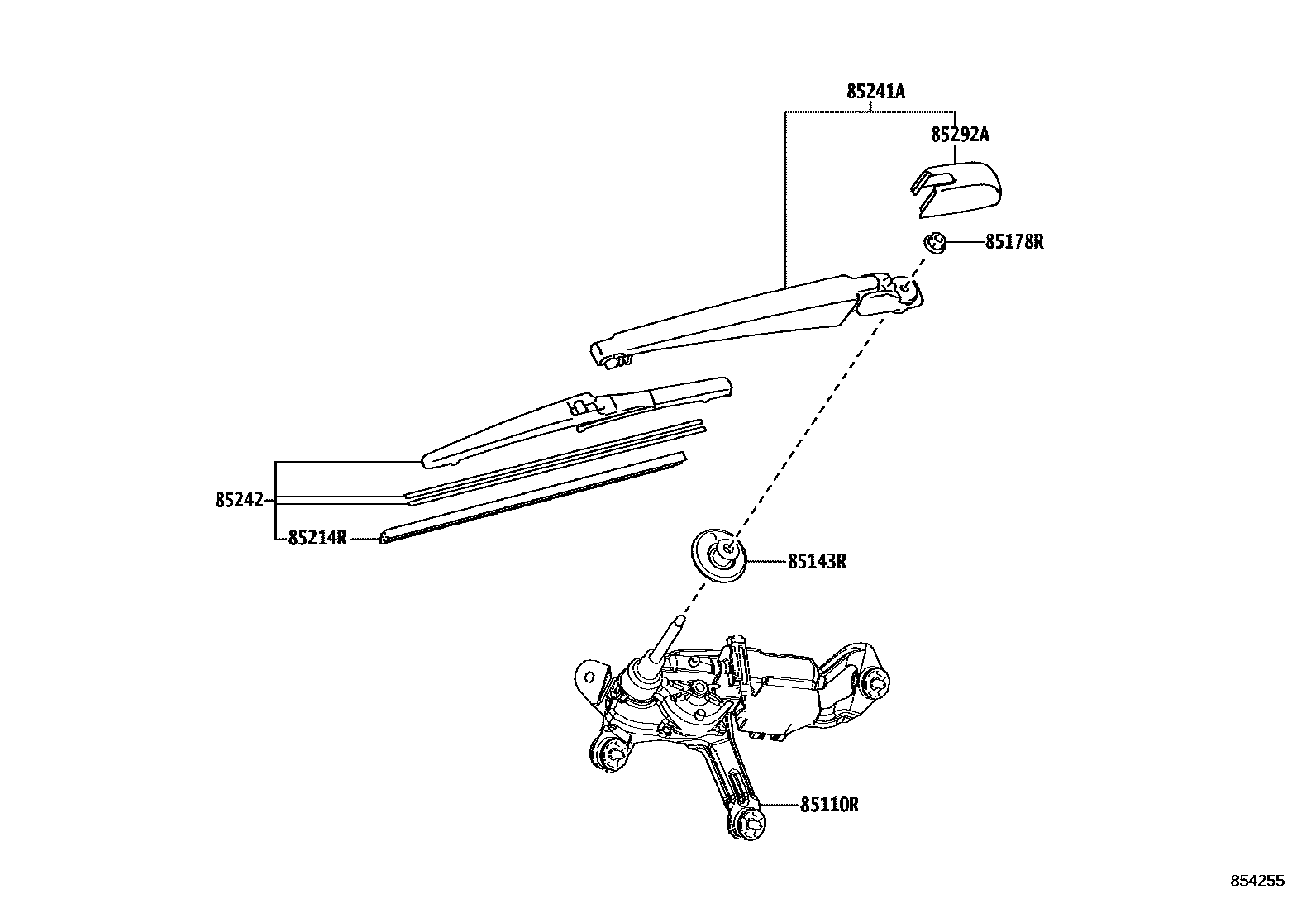 85241A
85292A
85178R
85242
85214R
85143R
85110R
854255