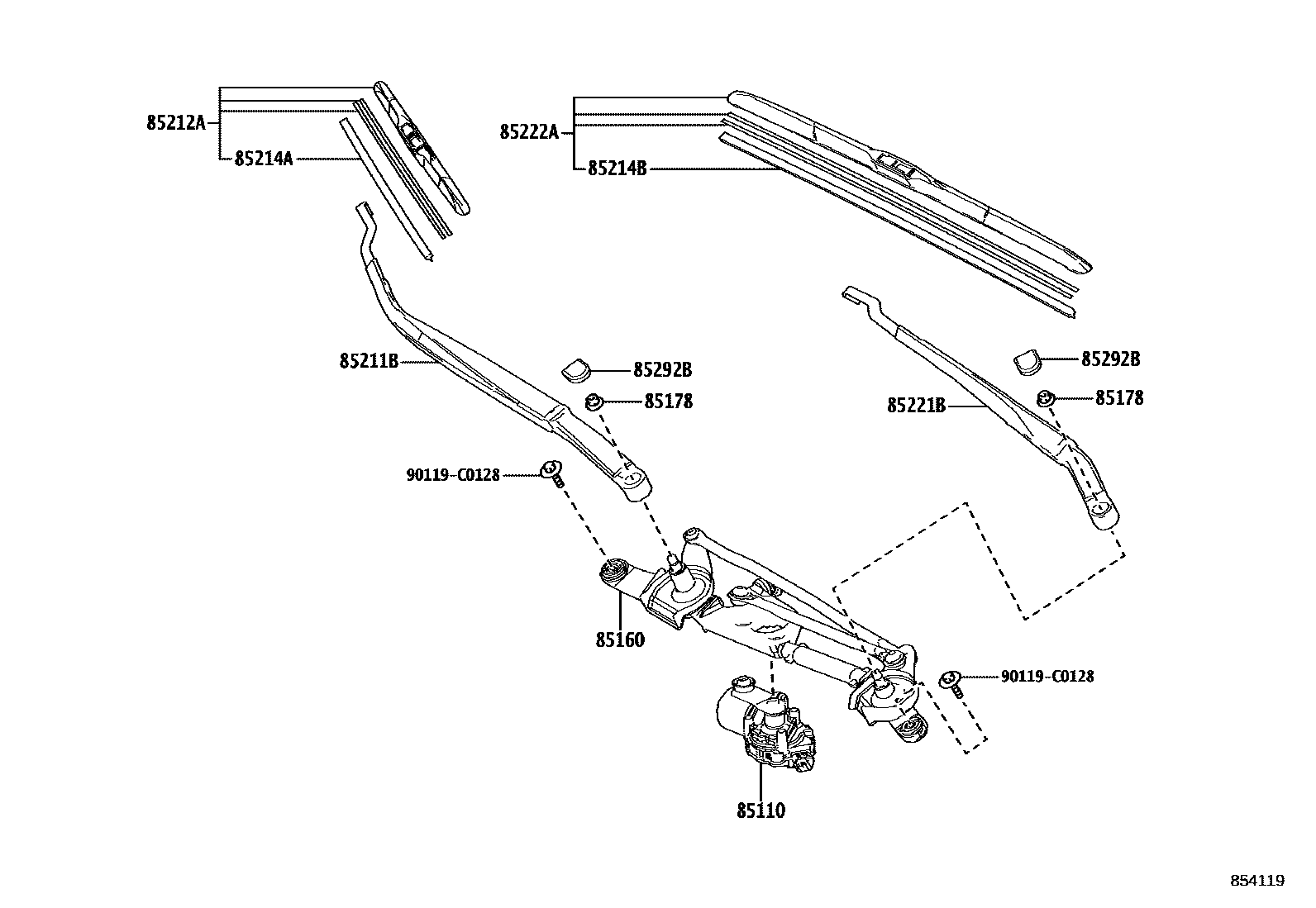 85212A
85214A
85222A
85214B
85211B
85292B
85178
85292B
85178
85221B
90119-C0128
85160
90119-C0128
85110
854119