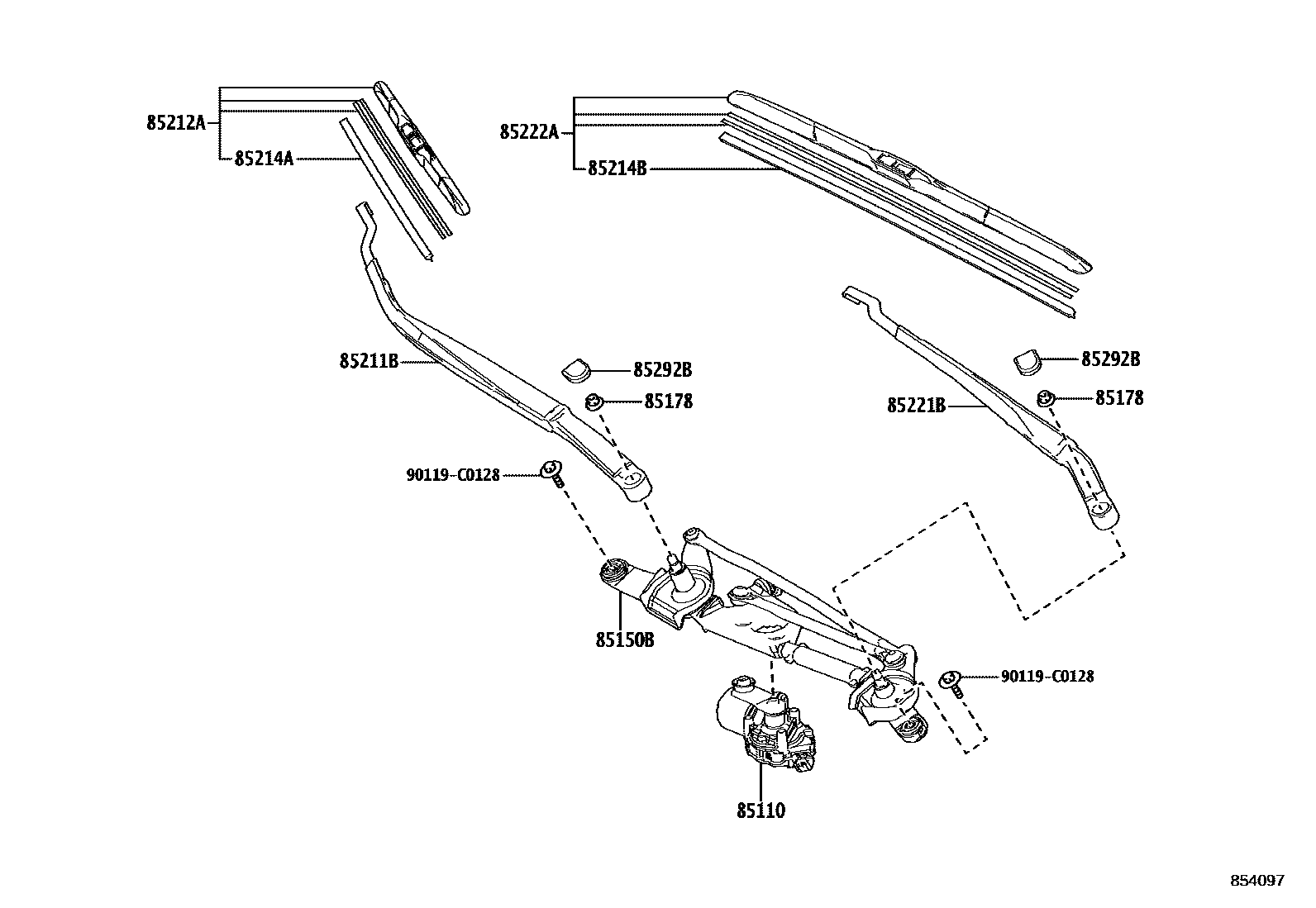 85212A
85214A
85222A
85214B
85211B
85292B
85178
85292B
85178
85221B
90119-C0128
85150B
90119-C0128
85110
854097