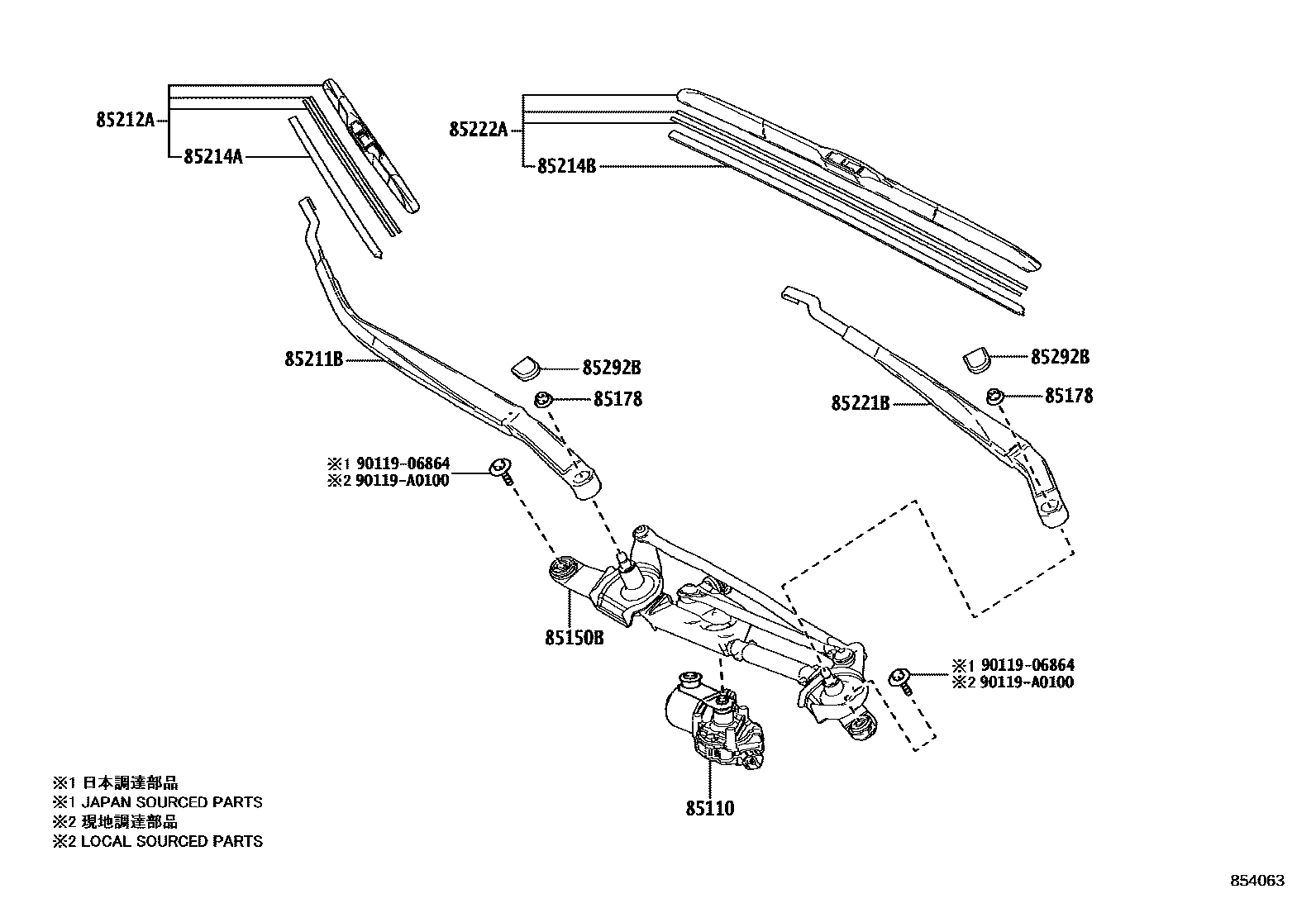 85212A
85214A
85222A
85214B
85211B
85292B
85178
85292B
85178
85221B
※1 90119-06864
※2 90119-A0100
85150B
※1 90119-06864
※2 90119-A0100
85110
※1 日本調達部品
※1 JAPAN SOURCED PARTS
※2 現地調達部品
※2 LOCAL SOURCED PARTS
854063