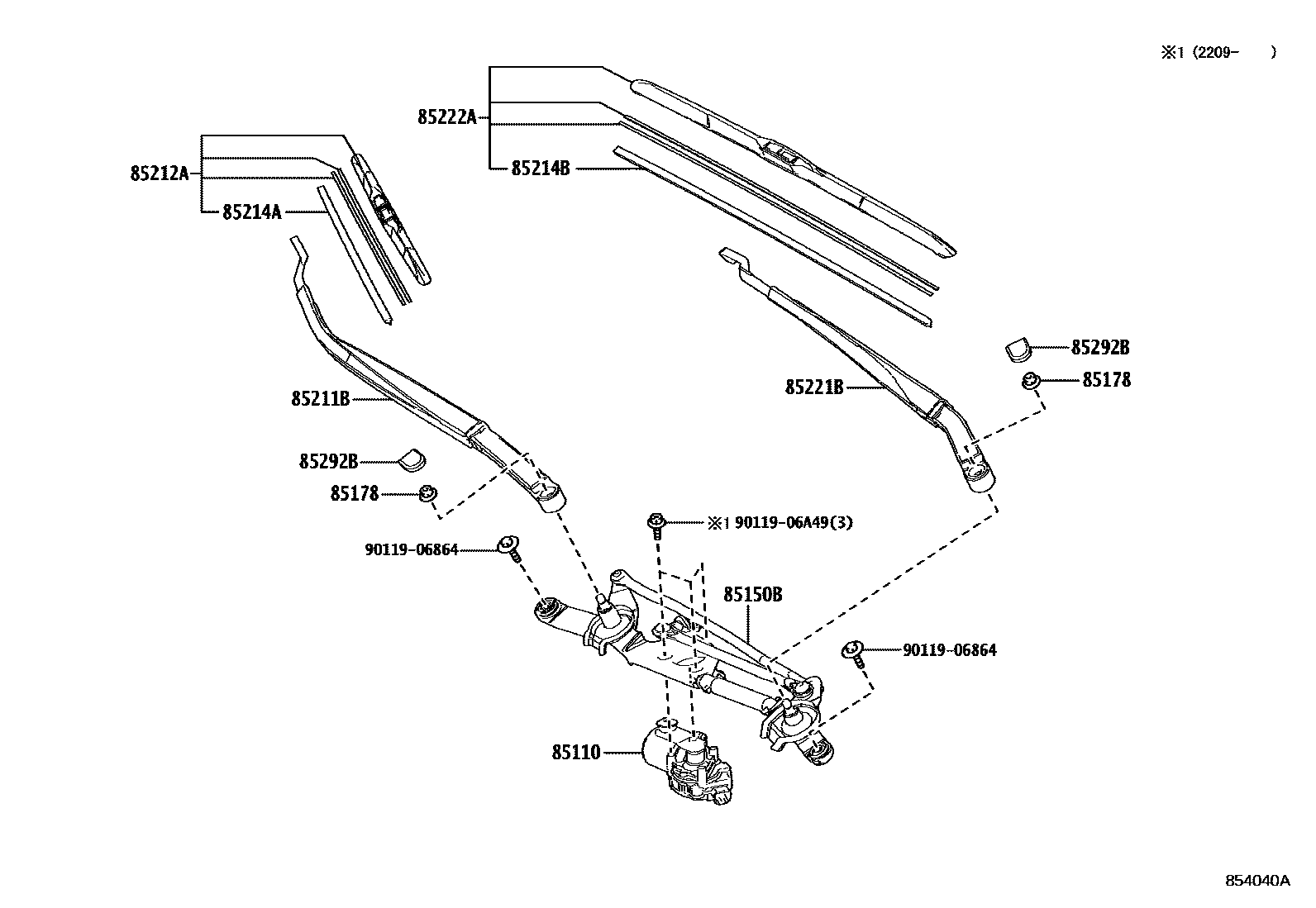 ※1 (2209-　　)

85222A

85214B

85212A

85214A

85292B

85178

85221B

85211B

85292B

85178

※1 90119-06A49(3)

90119-06864

85150B

90119-06864

85110

854040A