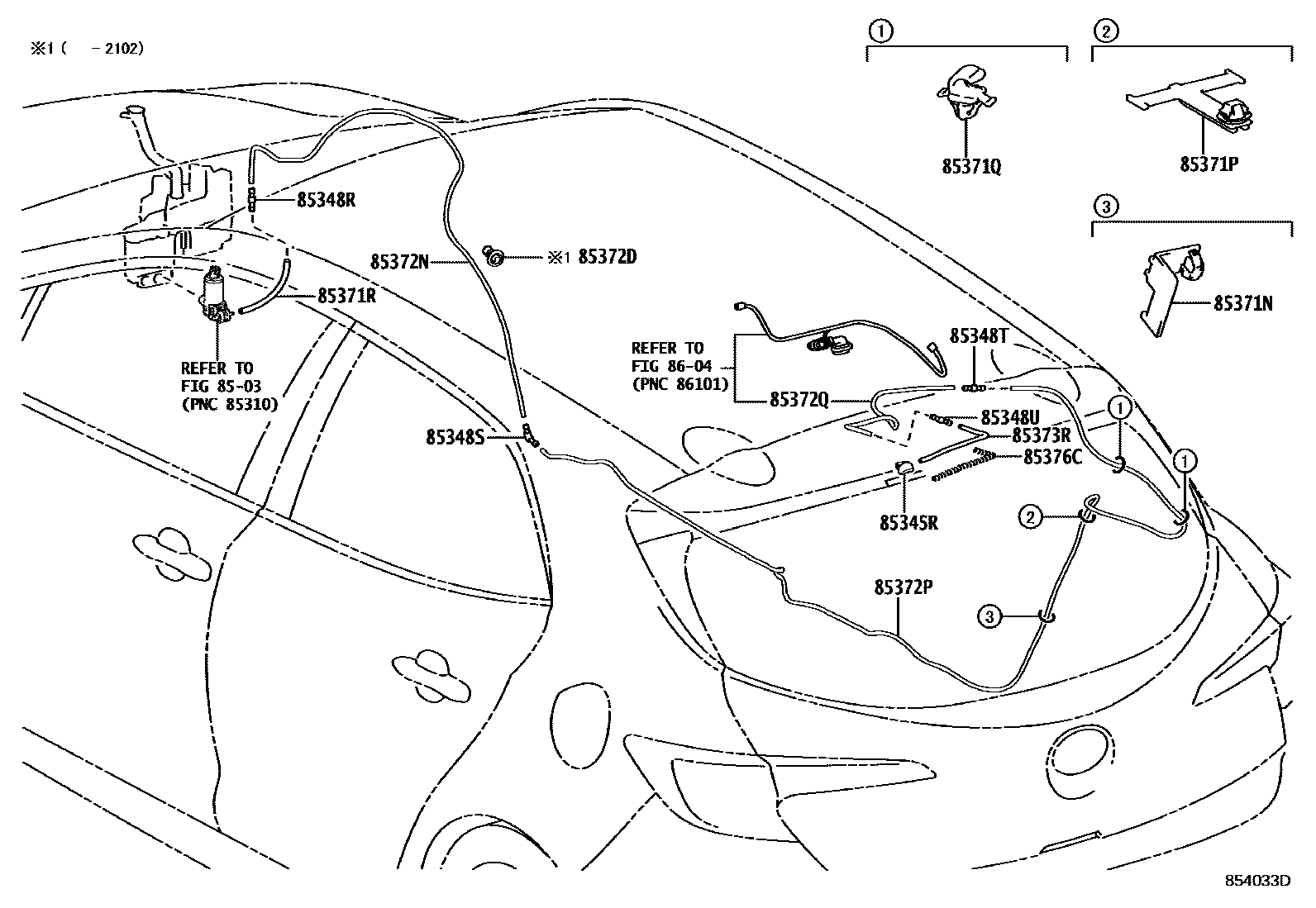 ※1 (　-2102)

①

85371Q

②

85371P

③

85371N

85348R

85372N

※1 85372D

85371R

REFER TO FIG 85-03 (PNC 85310)

REFER TO FIG 86-04 (PNC 86101)

85348T

85372Q

85348U

85373R

85376C

85348S

85345R

①

①

②

85372P

③

854033D