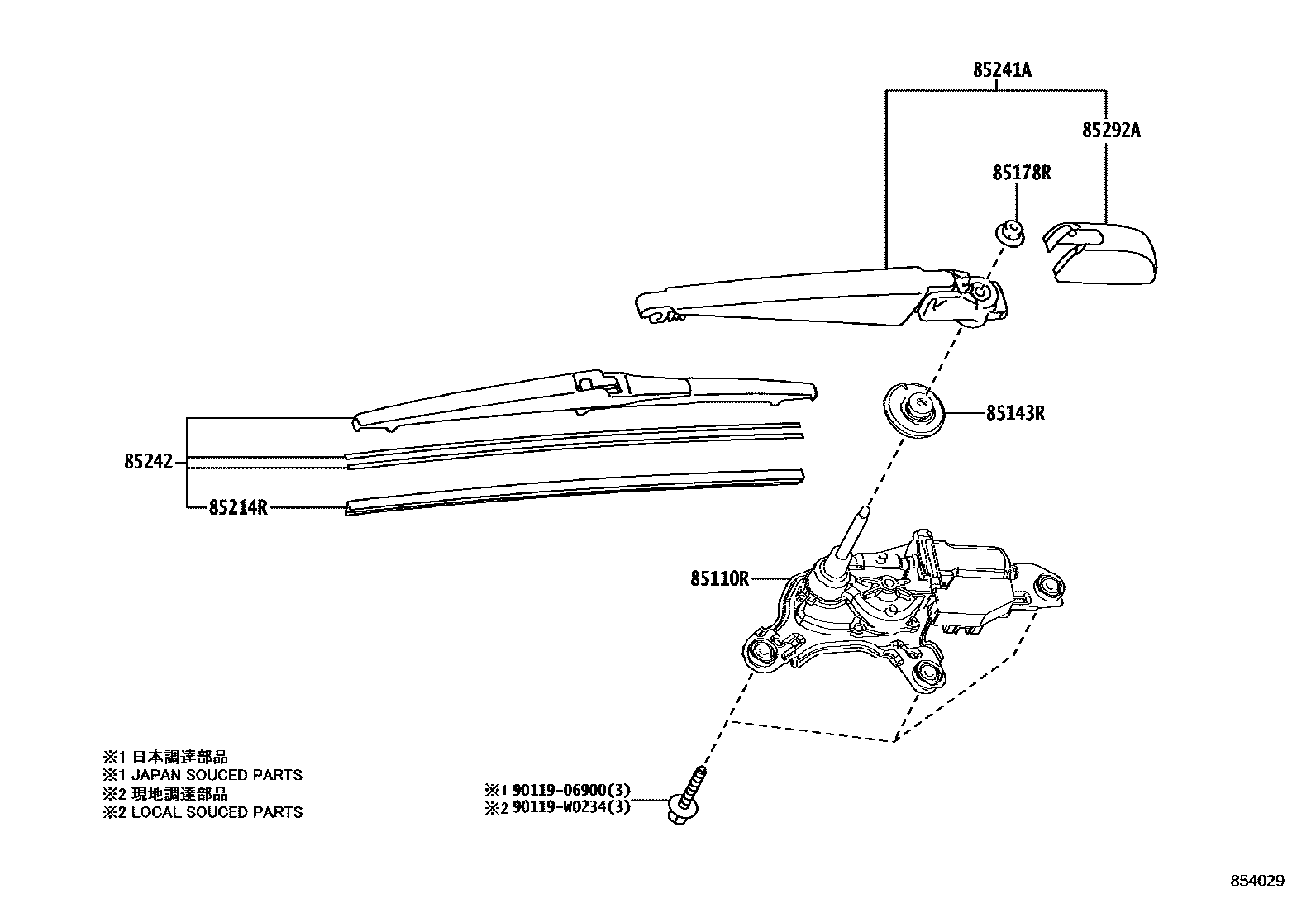 85241A
85292A
85178R
85143R
85242
85214R
85110R
※1 日本調達部品
※1 JAPAN SOUCED PARTS
※2 現地調達部品
※2 LOCAL SOUCED PARTS
※1 90119-06900(3)
※2 90119-W0234(3)
854029