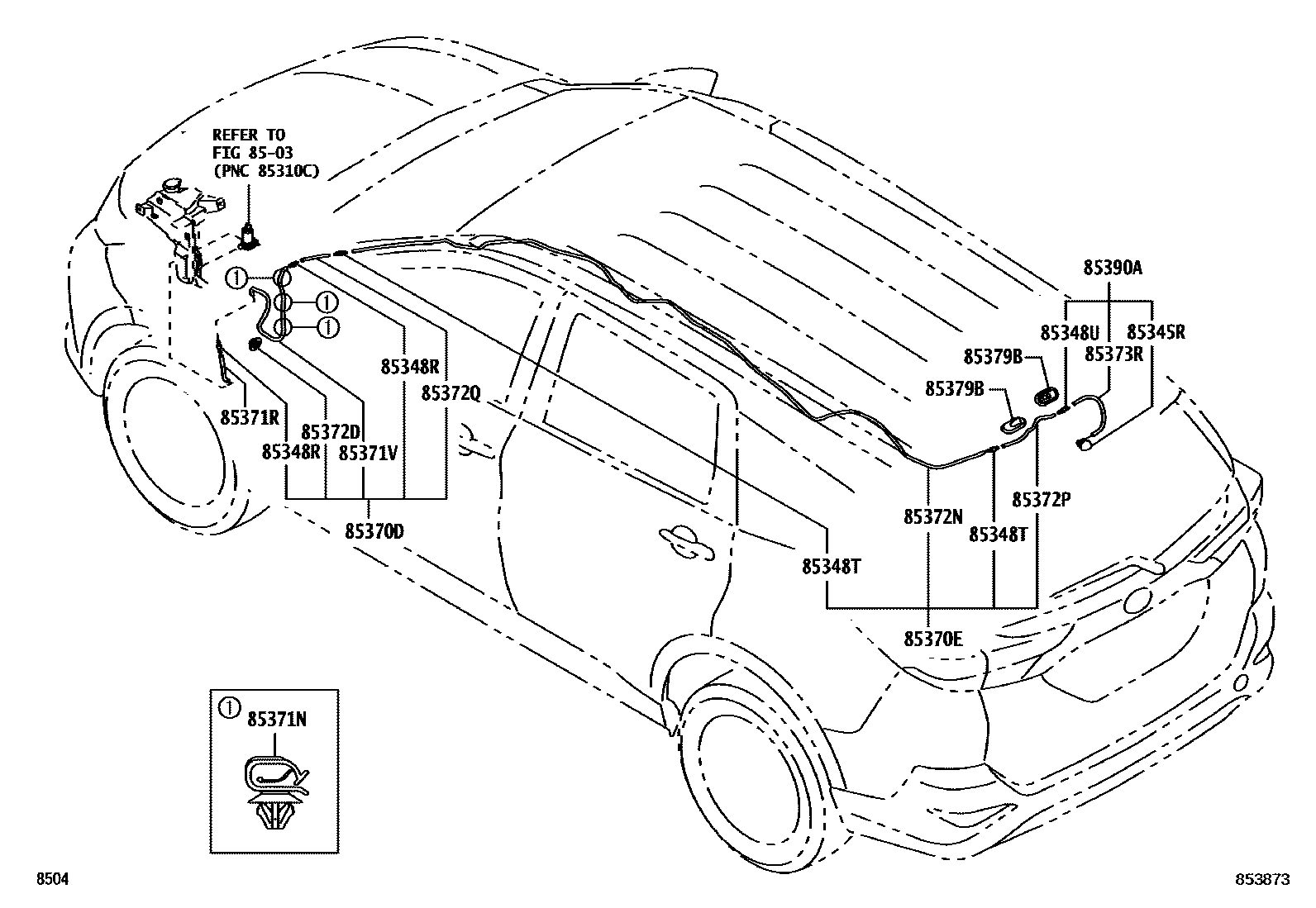 REFER TO
FIG 85-03
(PNC 85310C)

①
①
①

85348R
85372Q
85371R
85372D
85348R
85371V
85370D

85390A
85348U
85345R
85379B
85373R
85379B

85372N
85372P
85348T
85348T
85370E

①
85371N

8504
853873