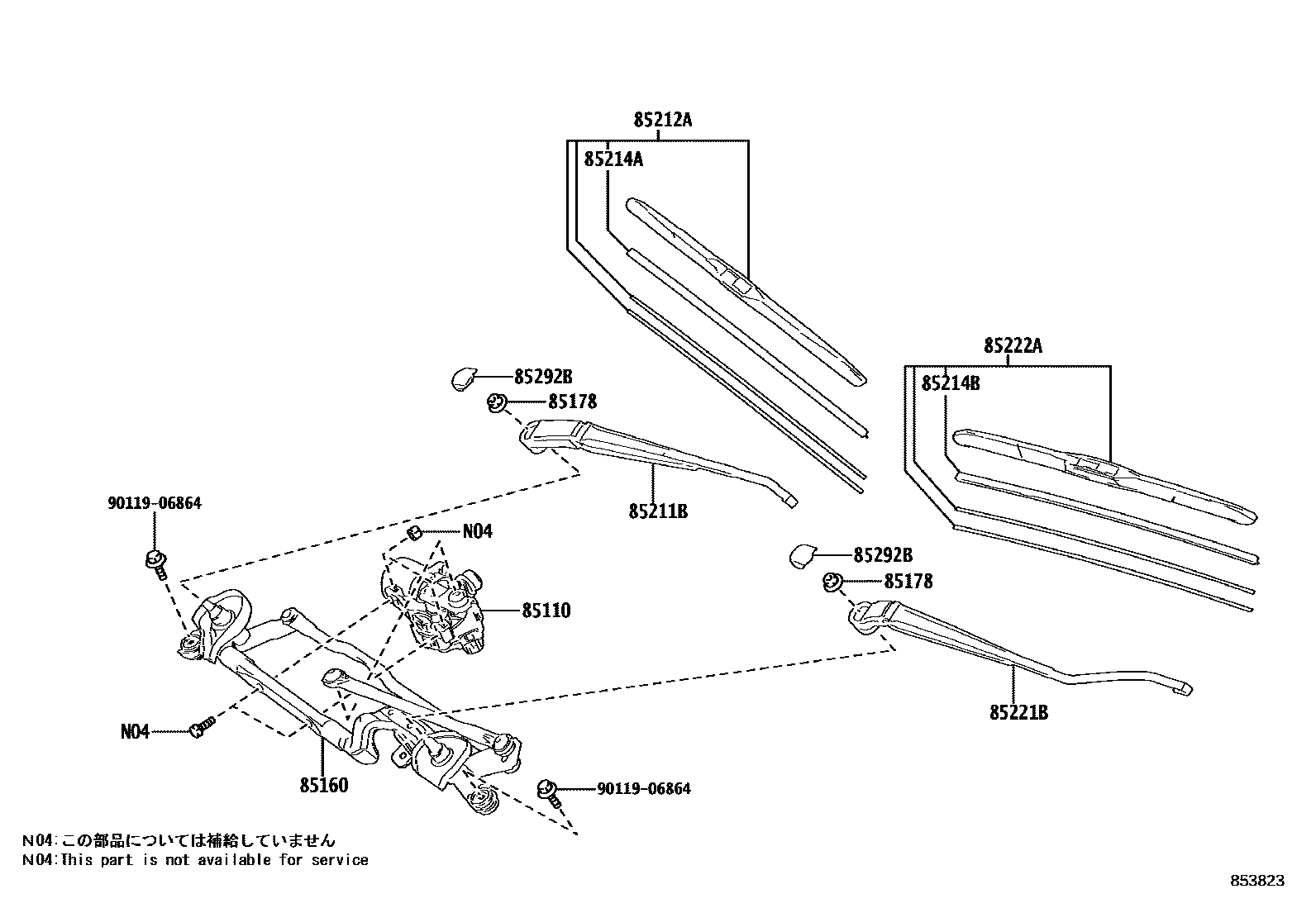 85212A
85214A
85222A
85214B
85292B
85178
85211B
90119-06864
N04
85110
85292B
85178
85221B
N04
85160
90119-06864

N04:この部品については補給していません
N04:This part is not available for service

853823