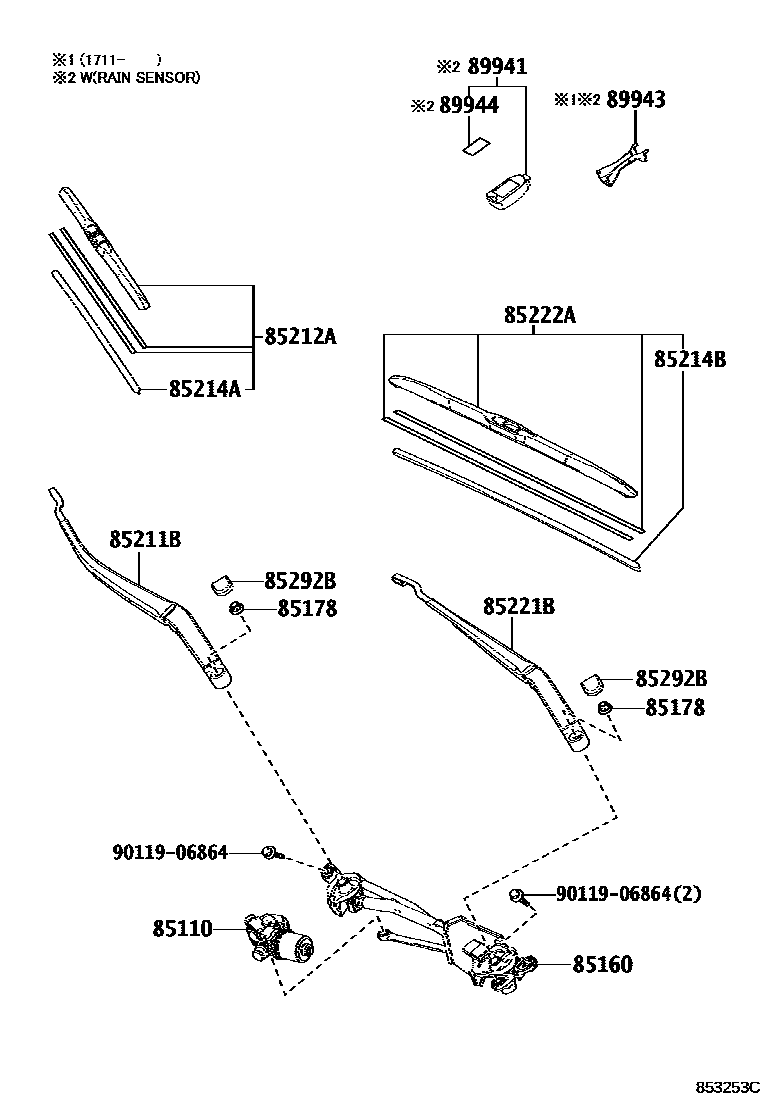 ※1 (1711- )
※2 W(RAIN SENSOR)

※2 89941
※2 89944
※1※2 89943

85212A
85214A

85222A
85214B

85211B
85292B
85178

85221B
85292B
85178

90119-06864
90119-06864(2)
85110
85160

853253C