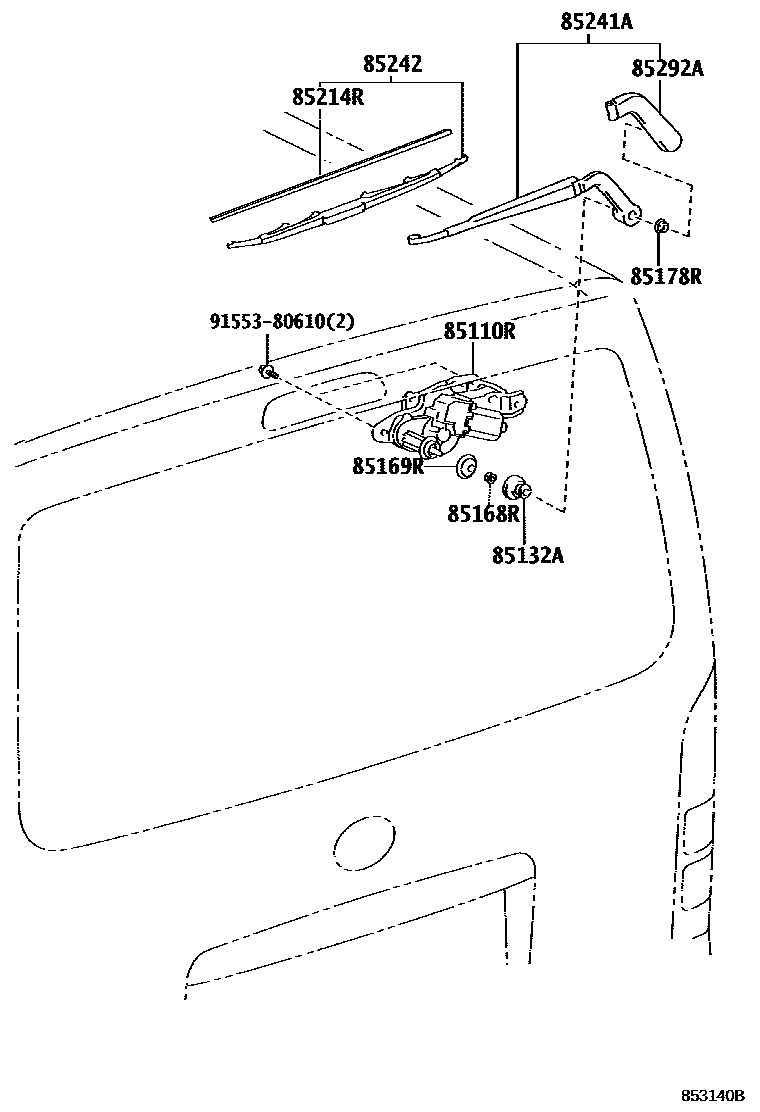 85241A
85242
85292A
85214R
85178R
91553-80610(2)
85110R
85169R
85168R
85132A
853140B