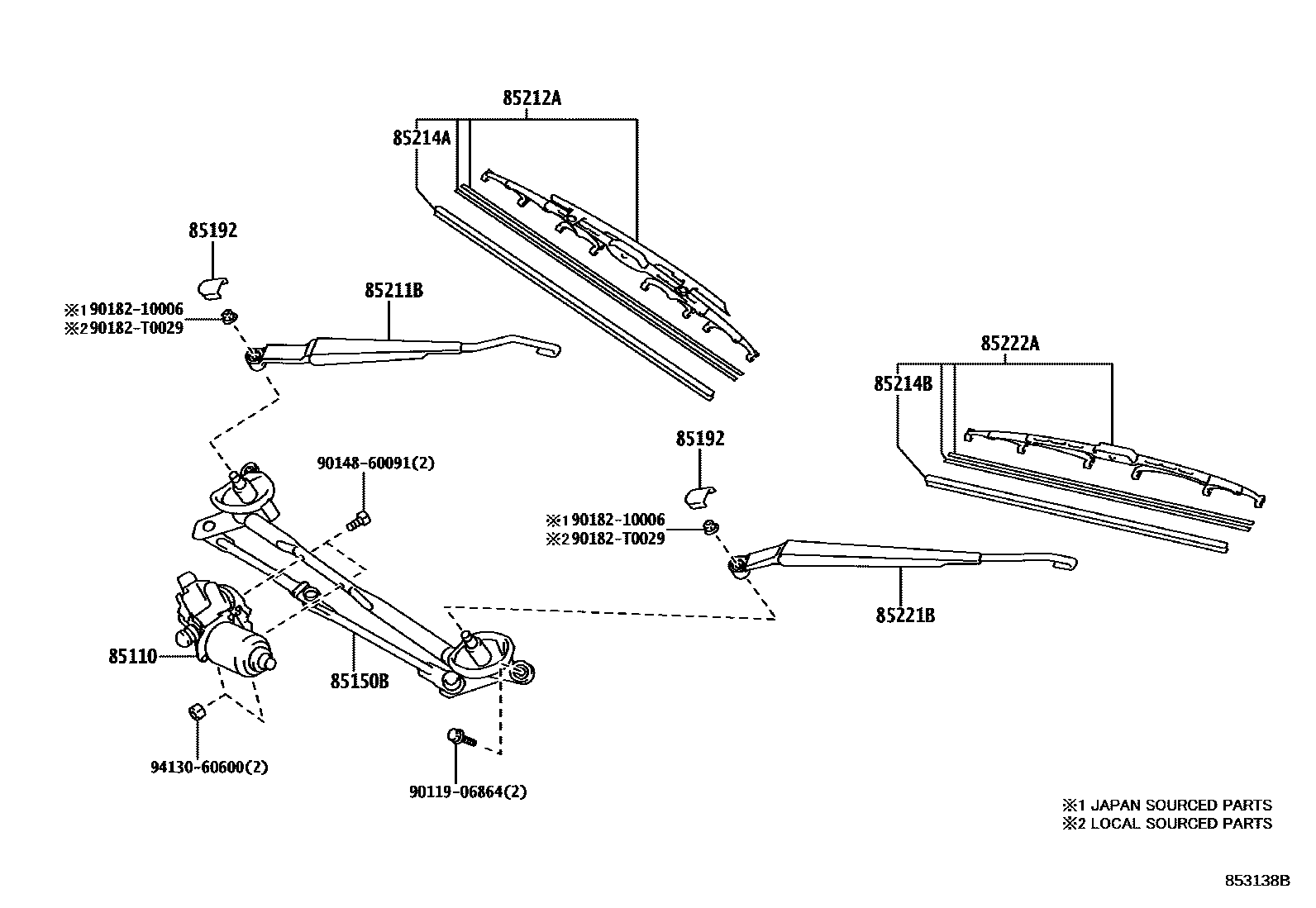 85212A
85214A
85192
85211B
※1 90182-10006
※2 90182-T0029
85222A
85214B
85192
90148-60091(2)
※1 90182-10006
※2 90182-T0029
85221B
85110
85150B
94130-60600(2)
90119-06864(2)
※1 JAPAN SOURCED PARTS
※2 LOCAL SOURCED PARTS
853138B