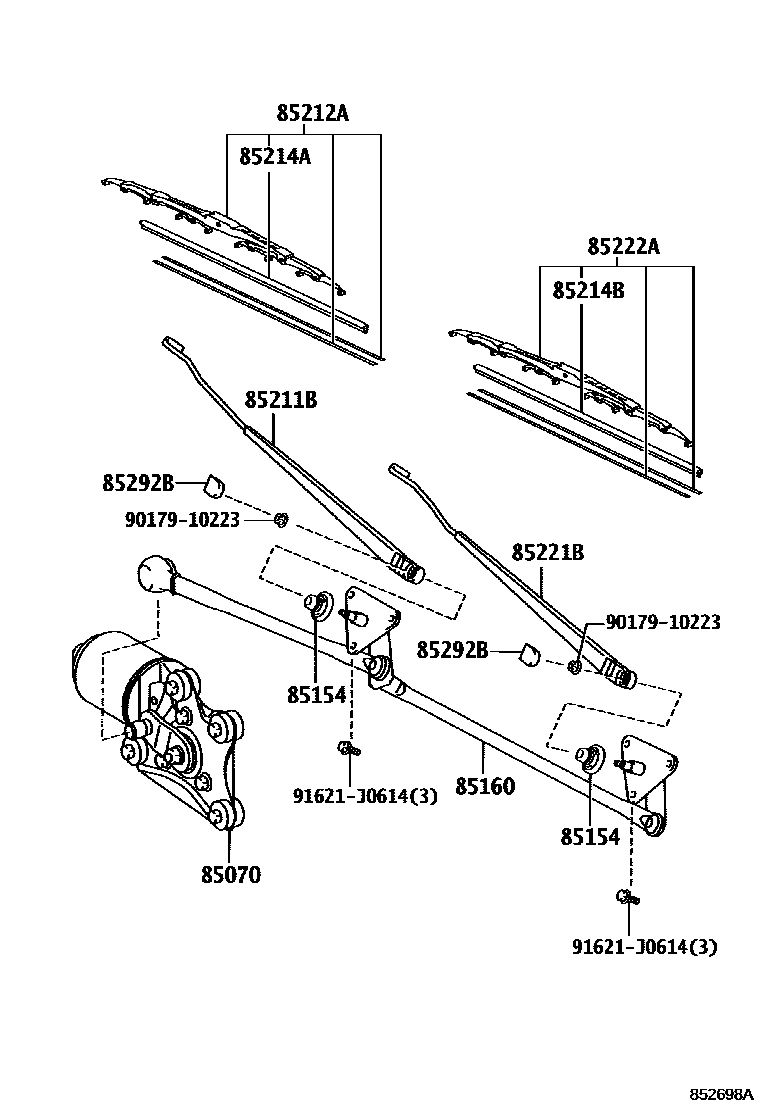 85212A
85214A
85222A
85214B
85211B
85292B
90179-10223
85221B
90179-10223
85292B
85154
91621-J0614(3)
85160
85154
85070
91621-J0614(3)
852698A