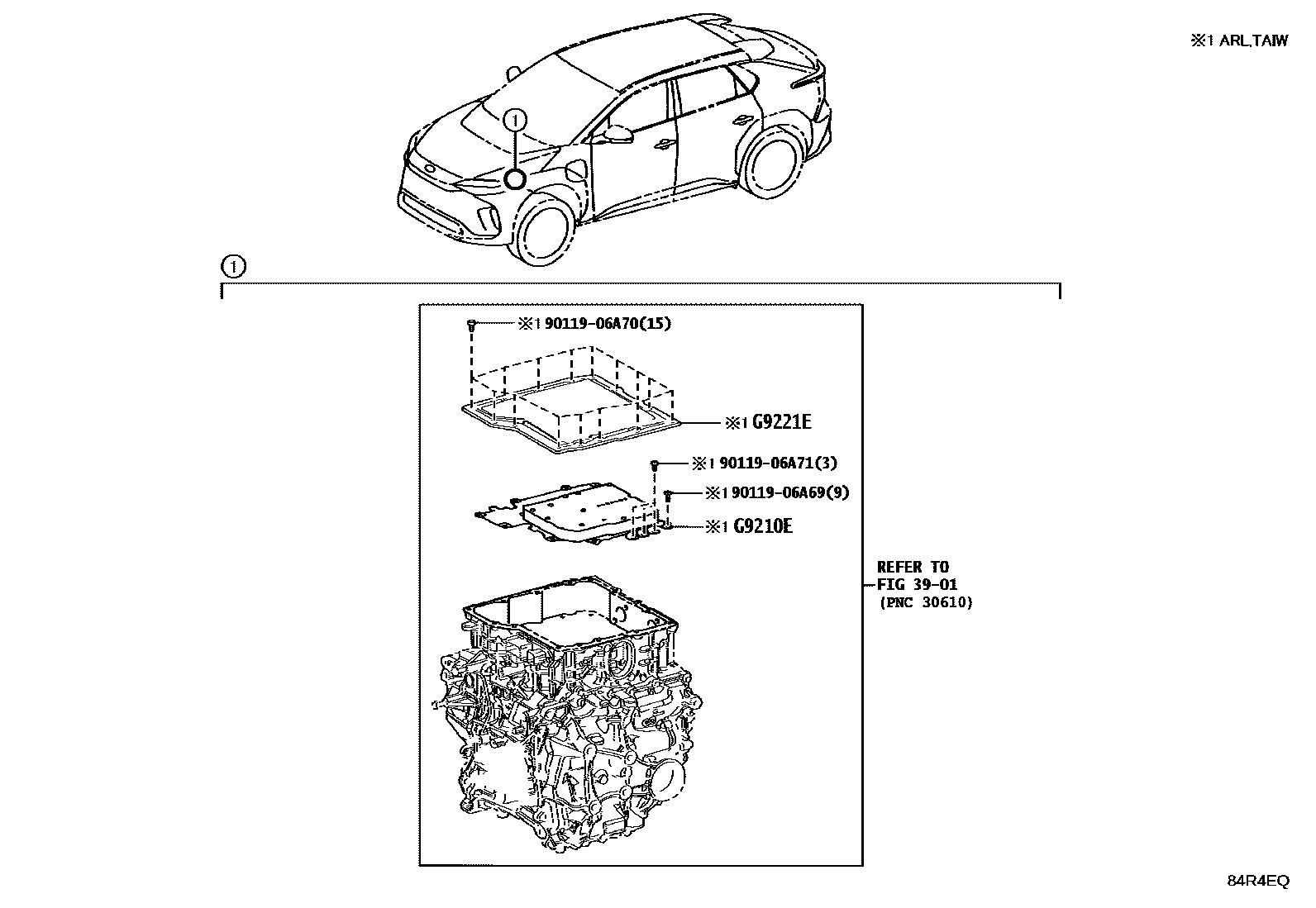 ※1 ARL,TAIW

①

①

※1 90119-06A70(15)

※1 G9221E

※1 90119-06A71(3)

※1 90119-06A69(9)

※1 G9210E

REFER TO
FIG 39-01
(PNC 30610)

84R4EQ