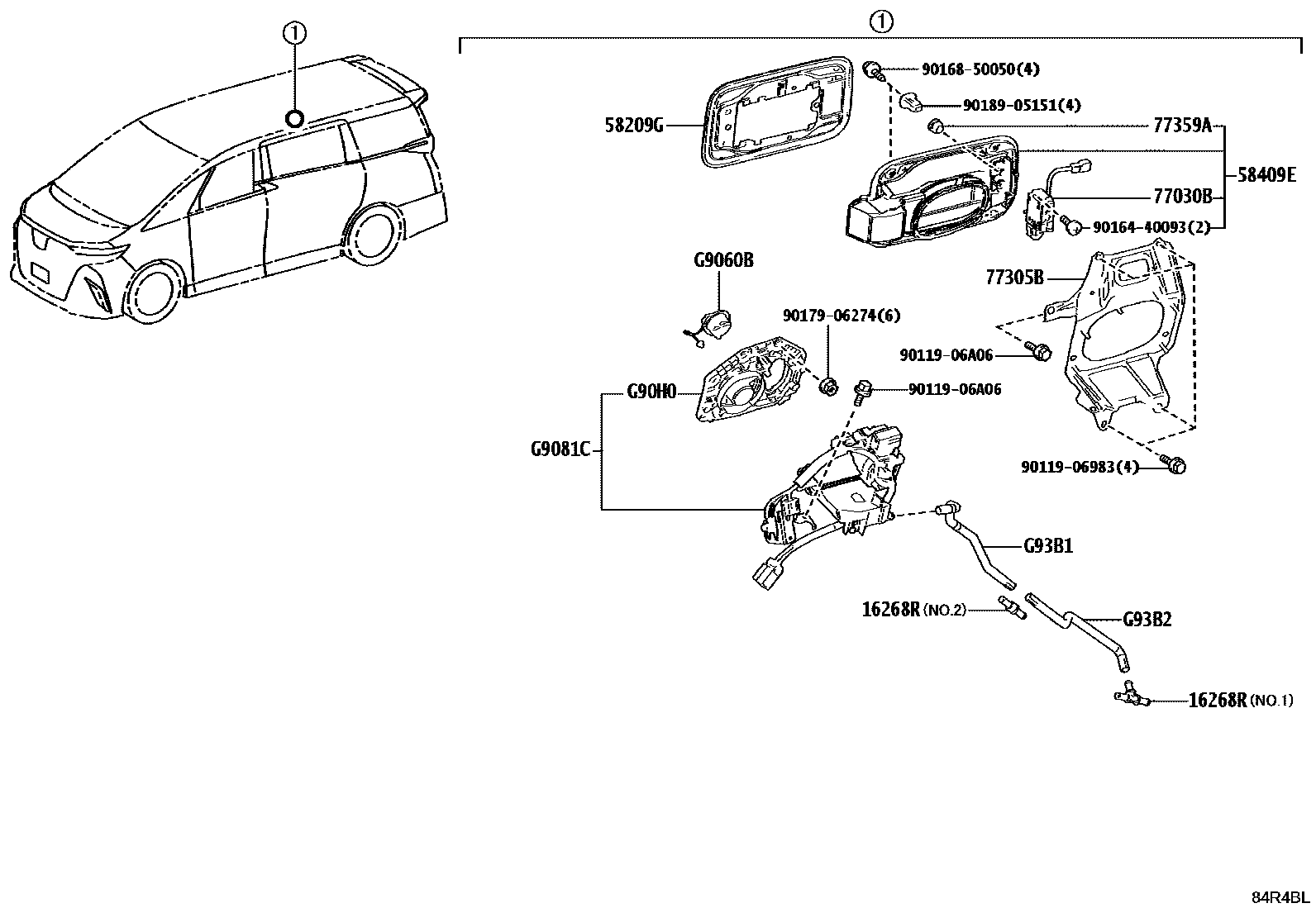 ①

①

90168-50050(4)

90189-05151(4)

58209G

77359A

58409E

77030B

90164-40093(2)

G9060B

77305B

90179-06274(6)

90119-06A06

G90H0

90119-06A06

G9081C

90119-06983(4)

G93B1

16268R (NO.2)

G93B2

16268R (NO.1)

84R4BL